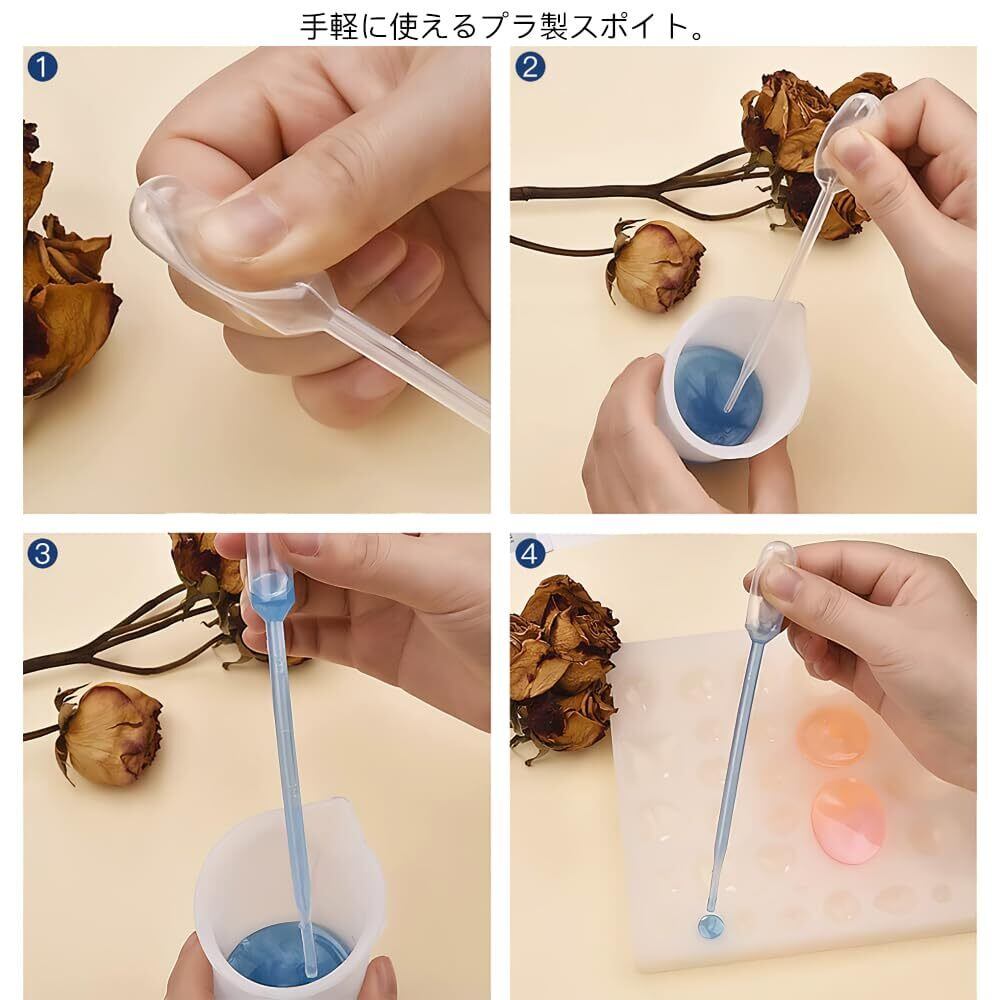 手軽に使えるプラ製スポイト。

1

2

3

4