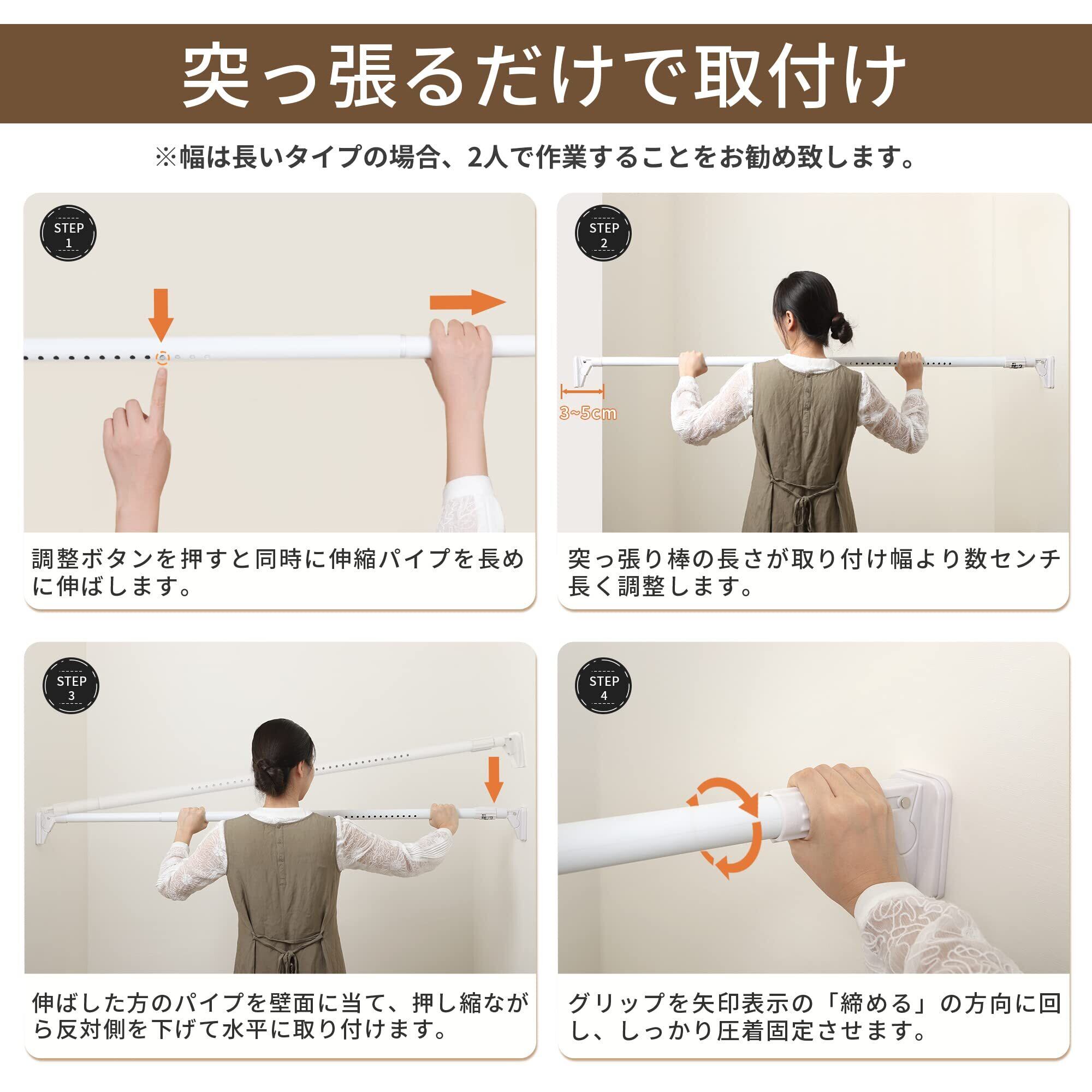 突っ張るだけで取付け

※幅は長いタイプの場合、2人で作業することをお勧め致します。

STEP 1

調整ボタンを押すと同時に伸縮パイプを長めに伸ばします。

STEP 2

3~5cm

突っ張り棒の長さが取り付け幅より数センチ長く調整します。

STEP 3

伸ばした方のパイプを壁面に当て、押し縮ながら反対側を下げて水平に取り付けます。

STEP 4

グリップを矢印表示の「締める」の方向に回し、しっかり圧着固定させます。