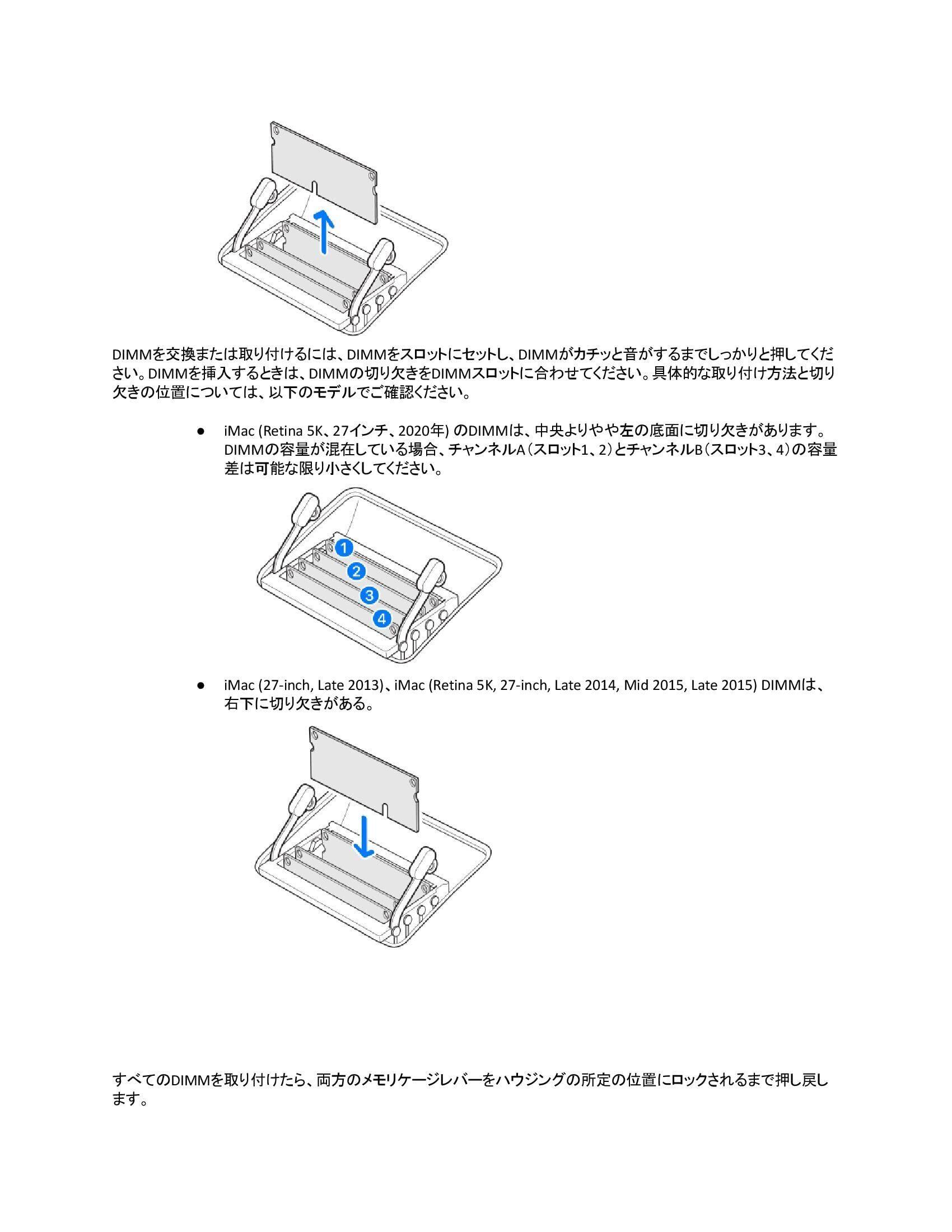 DIMMを交換または取り付けるには、DIMMをスロットにセットし、DIMMがカチッと音がするまでしっかりと押してください。DIMMを挿入するときは、DIMMの切り欠きをDIMMスロットに合わせてください。具体的な取り付け方法と切り欠きの位置については、以下のモデルでご確認ください。

● iMac (Retina 5K、27インチ、2020年) のDIMMは、中央よりやや左の底面に切り欠きがあります。DIMMの容量が混在している場合、チャンネルA（スロット1、2）とチャンネルB（スロット3、4）の容量差は可能な限り小さくしてください。

1
2
3
4

● iMac (27-inch, Late 2013)、iMac (Retina 5K, 27-inch, Late 2014, Mid 2015, Late 2015) DIMMは、右下に切り欠きがある。

すべてのDIMMを取り付けたら、両方のメモリケージレバーをハウジングの所定の位置にロックされるまで押し戻します。