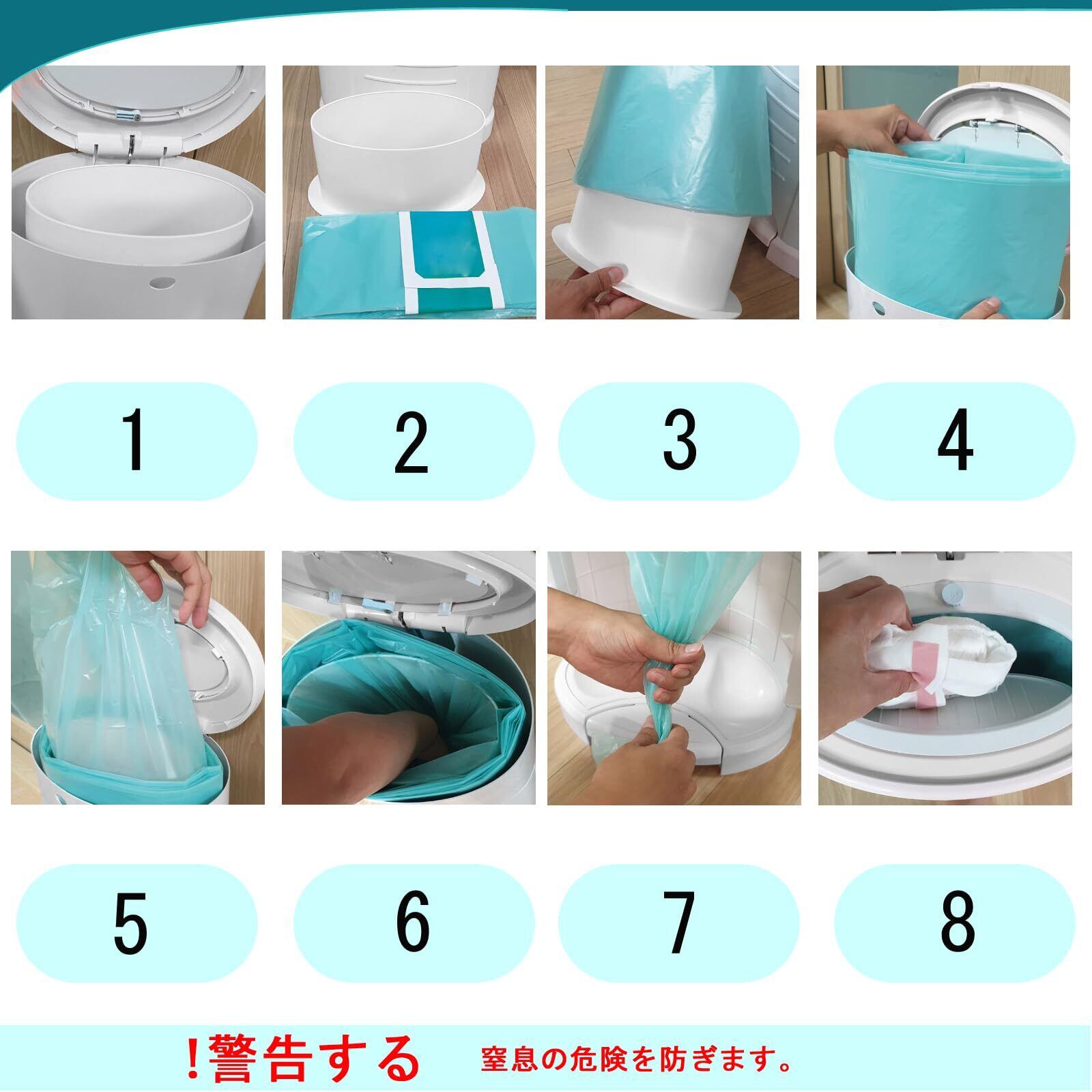 1

2

3

4

5

6

7

8

!警告する 窒息の危険を防ぎます。