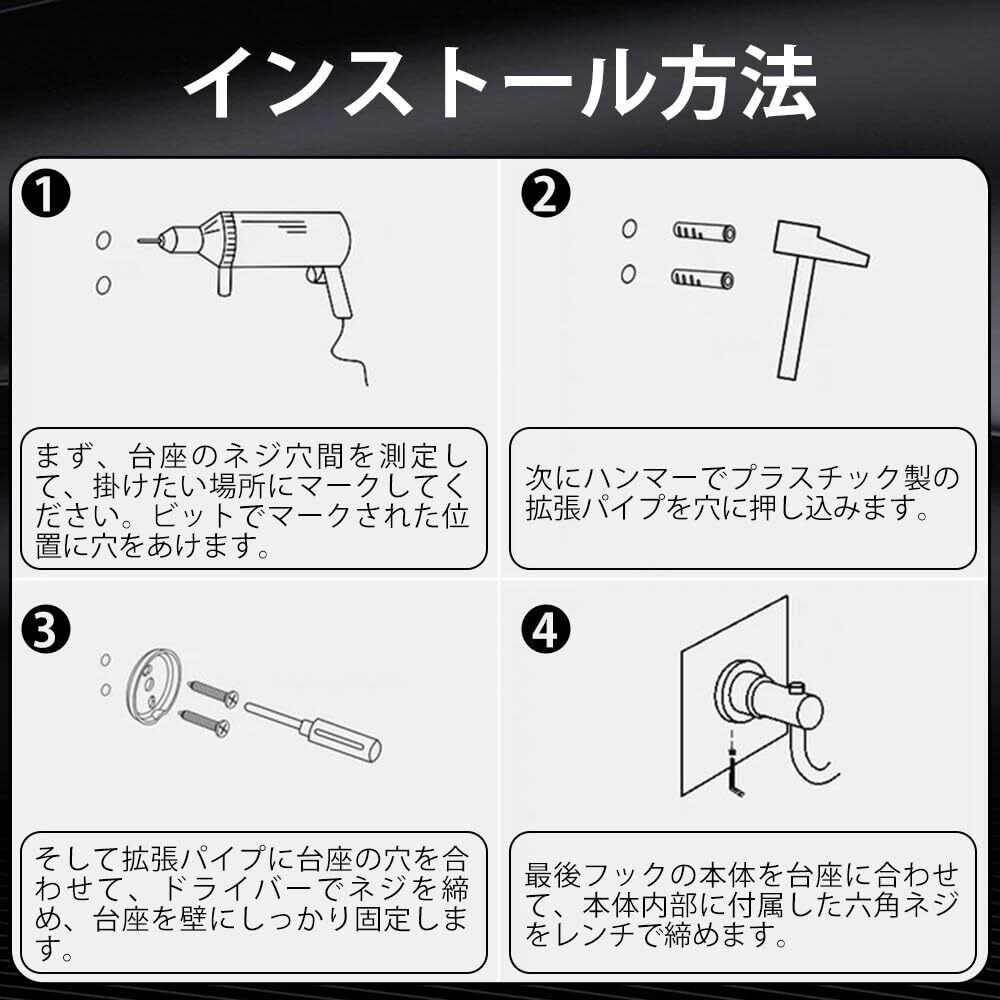 インストール方法

❶

まず、台座のネジ穴間を測定して、掛けたい場所にマークしてください。ビットでマークされた位置に穴をあけます。

❷

次にハンマーでプラスチック製の拡張パイプを穴に押し込みます。

❸

そして拡張パイプに台座の穴を合わせて、ドライバーでネジを締め、台座を壁にしっかり固定します。

❹

最後フックの本体を台座に合わせて、本体内部に付属した六角ネジをレンチで締めます。