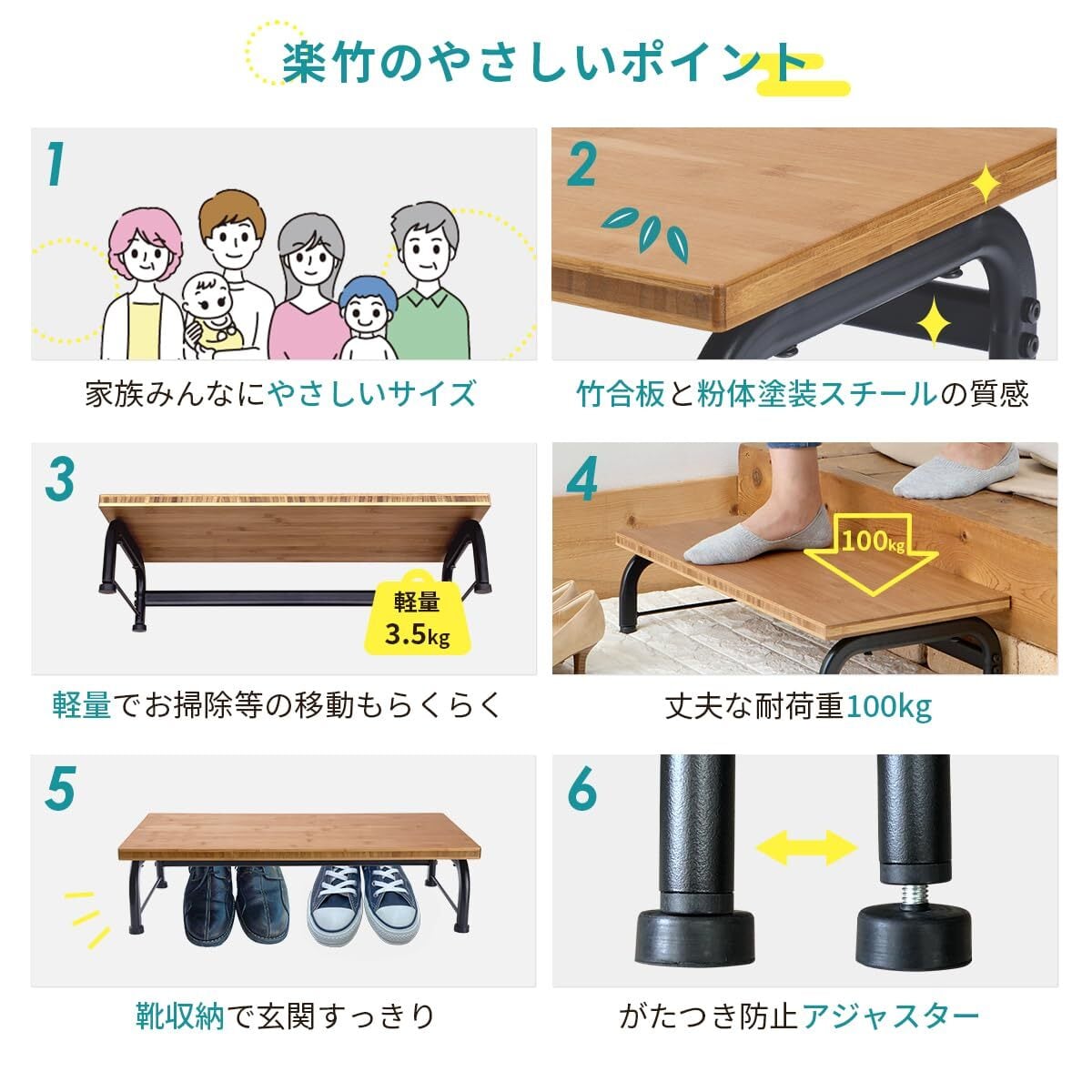 楽竹のやさしいポイント

1

家族みんなにやさしいサイズ

2

竹合板と粉体塗装スチールの質感

3

軽量 3.5kg

軽量でお掃除等の移動もらくらく

4

100kg

丈夫な耐荷重100kg

5

靴収納で玄関すっきり

6

がたつき防止アジャスター