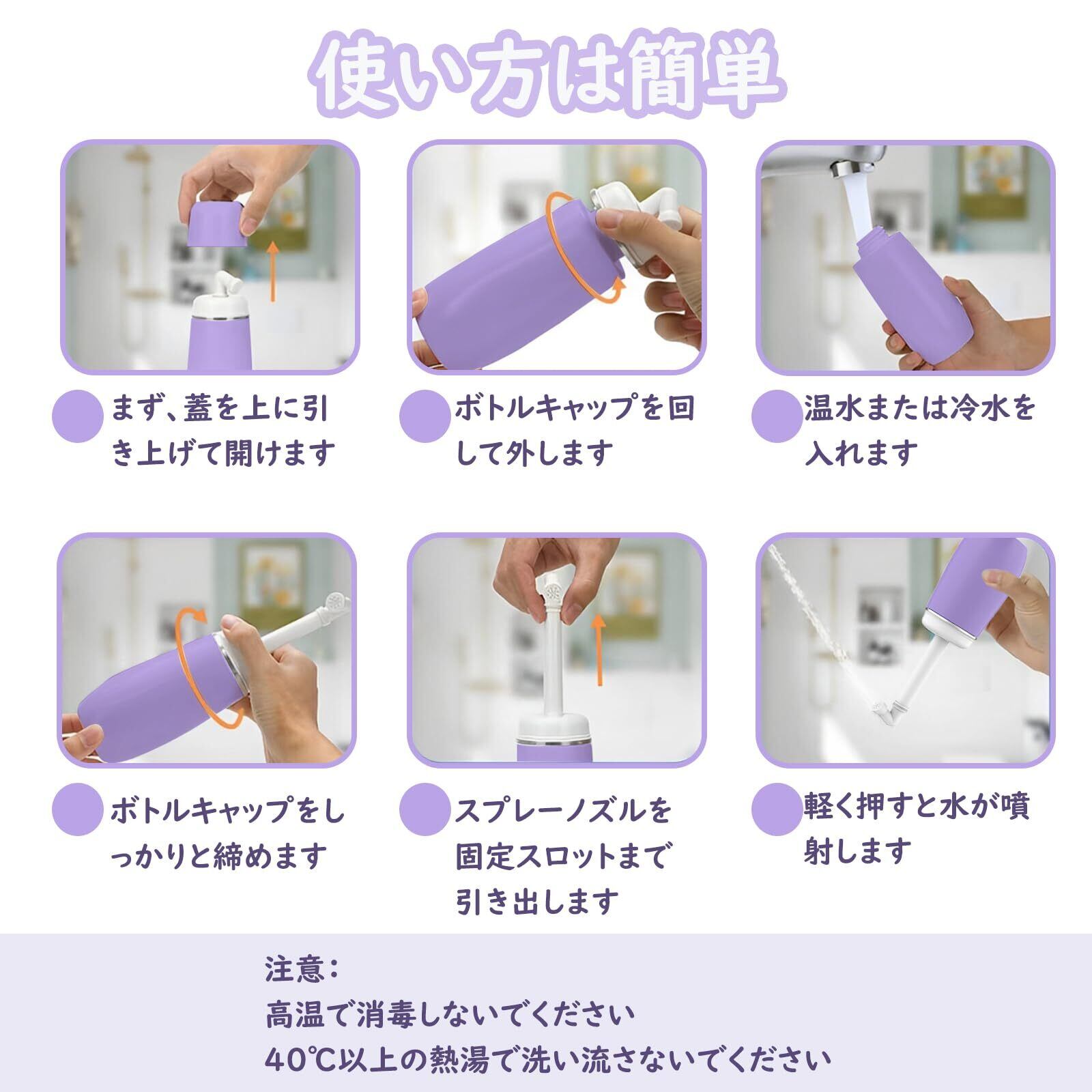 使い方は簡単

まず、蓋を上に引き上げて開けます

ボトルキャップを回して外します

温水または冷水を入れます

ボトルキャップをしっかりと締めます

スプレーノズルを固定スロットまで引き出します

軽く押すと水が噴射します

注意：
高温で消毒しないでください
40℃以上の熱湯で洗い流さないでください