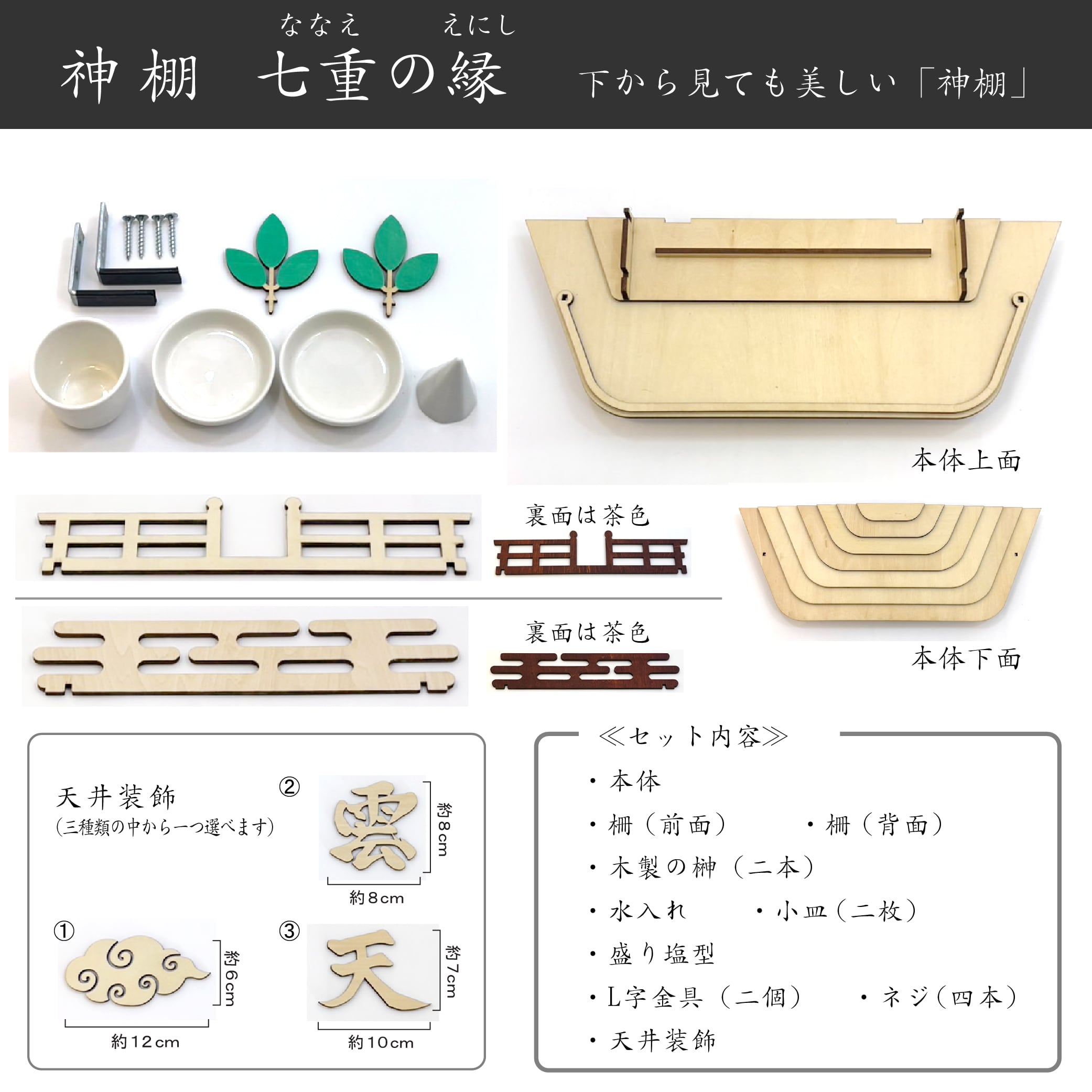 ななえ　えにし
神棚　七重の縁　下から見ても美しい「神棚」

本体上面

裏面は茶色

裏面は茶色

本体下面

天井装飾
(三種類の中から一つ選べます)

②
雲
約8cm
約8cm

①
約6cm
約12cm

③
天
約7cm
約10cm

≪セット内容≫
・本体
・柵（前面）　・柵（背面）
・木製の榊（二本）
・水入れ　・小皿（二枚）
・盛り塩型
・L字金具（二個）　・ネジ（四本）
・天井装飾