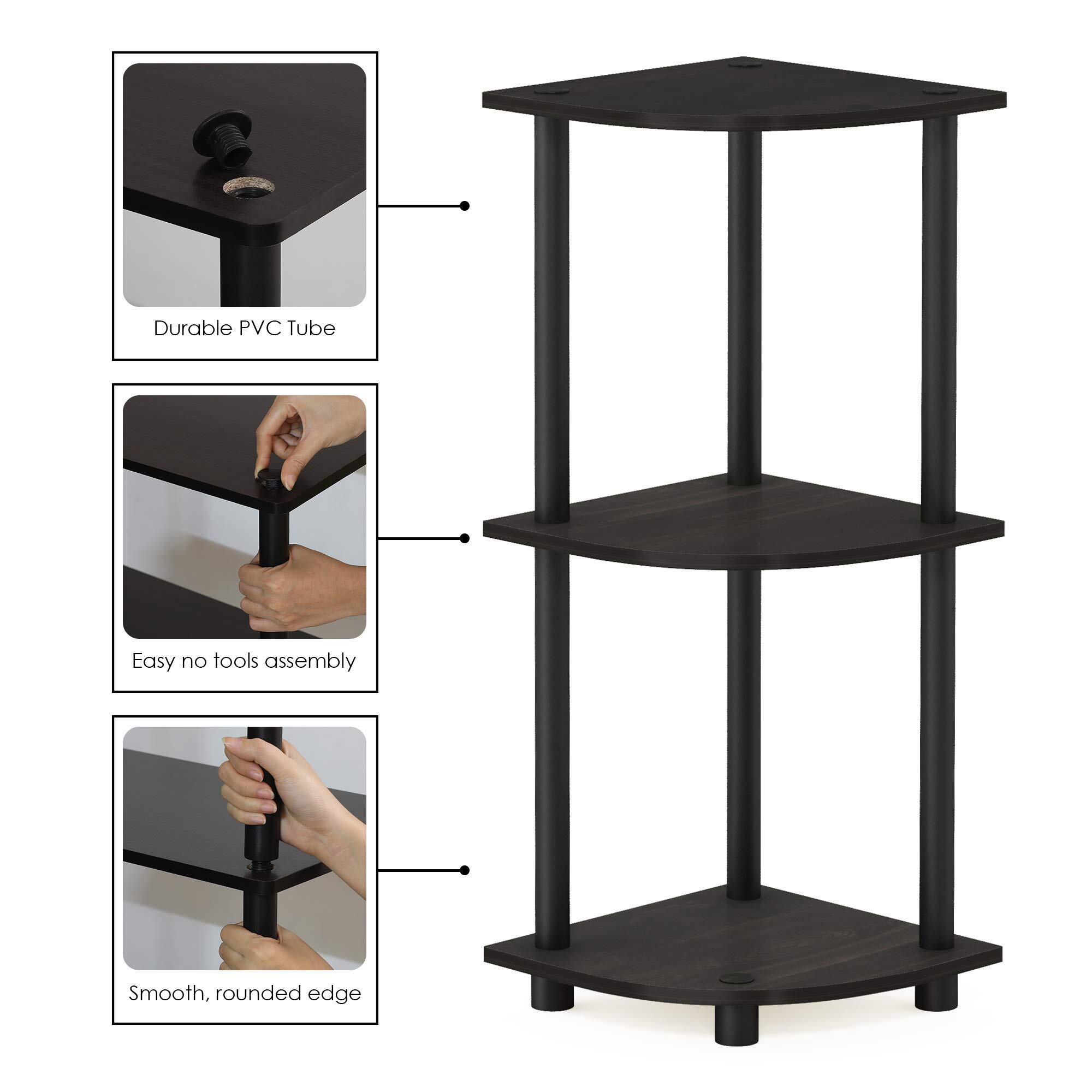 Durable PVC Tube

Easy no tools assembly

Smooth, rounded edge