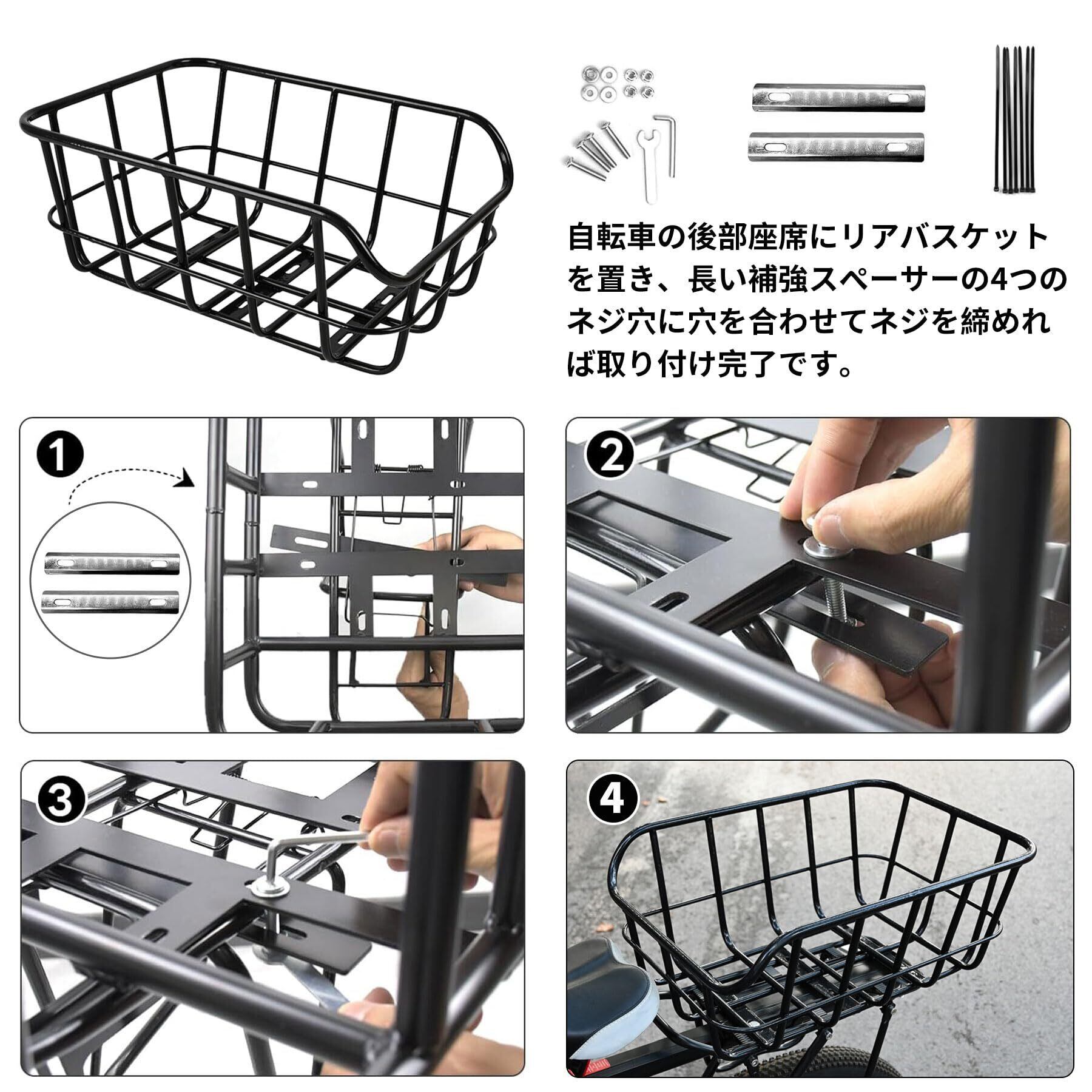 自転車の後部座席にリアバスケットを置き、長い補強スペーサーの4つのネジ穴に穴を合わせてネジを締めれば取り付け完了です。

1

2

3

4