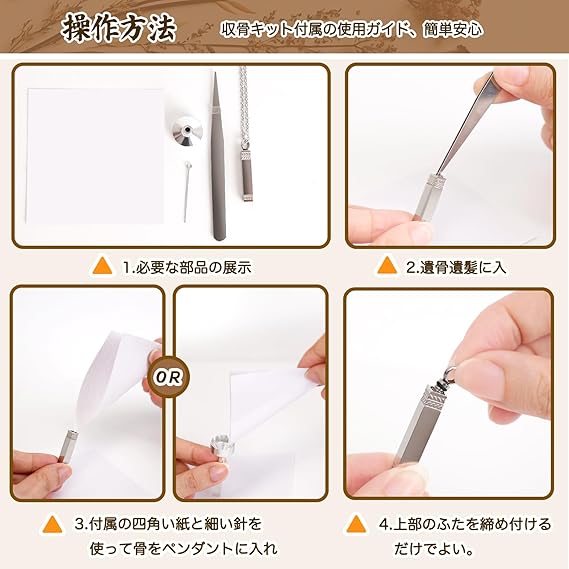 操作方法 収骨キット付属の使用ガイド、簡単安心

1.必要な部品の展示

2.遺骨遺髪に入

OR

3.付属の四角い紙と細い針を使って骨をペンダントに入れ

4.上部のふたを締め付けるだけでよい。