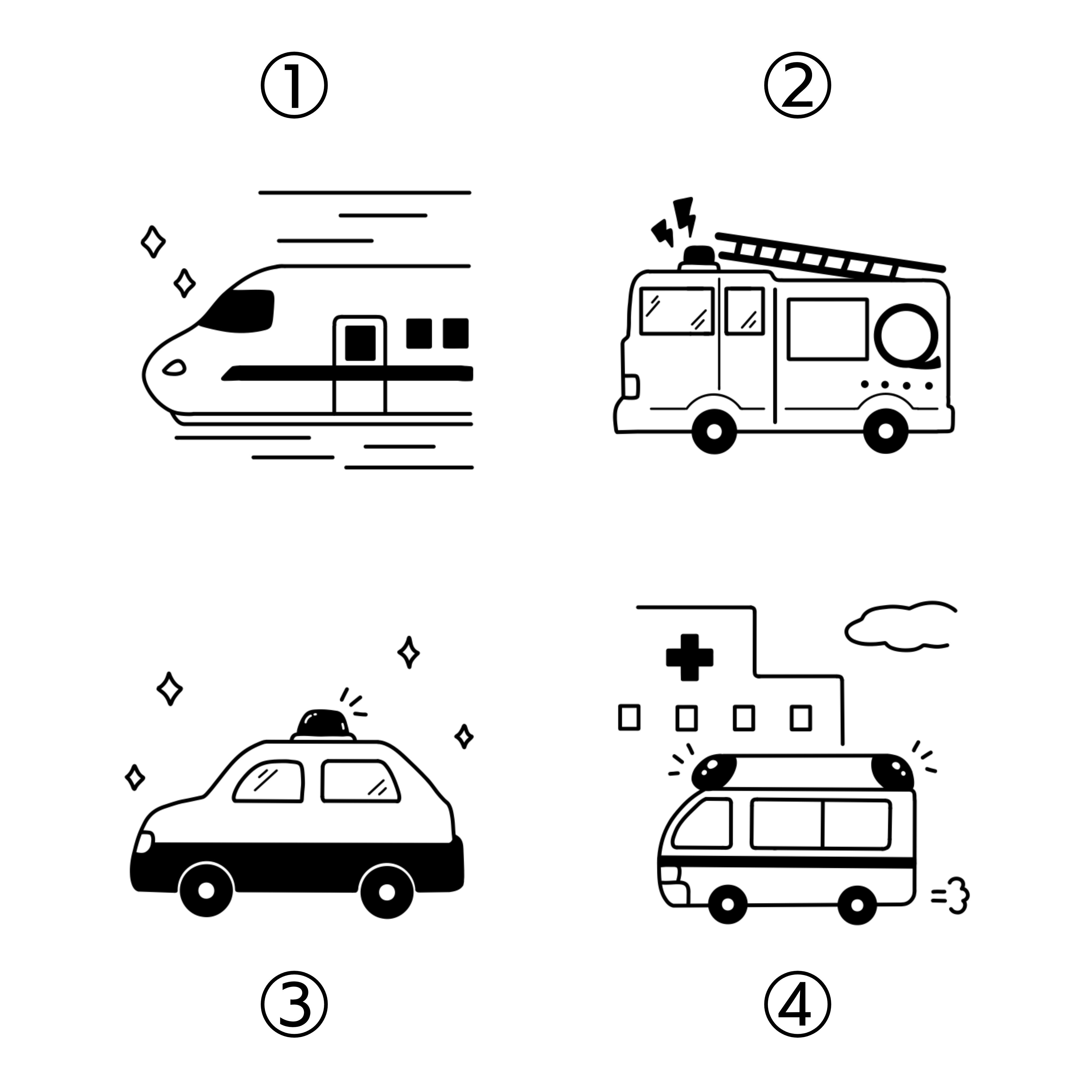 ①

②

③

④