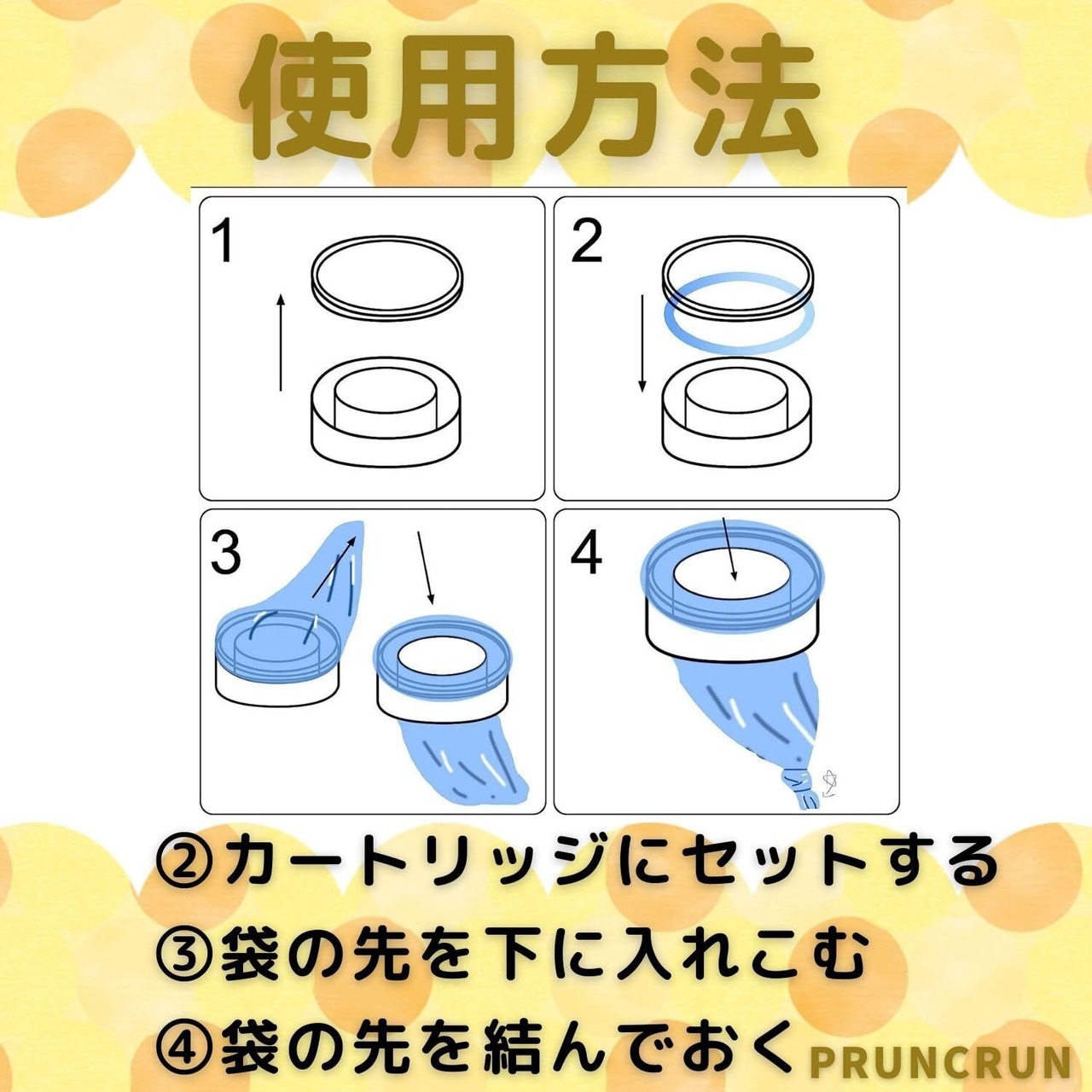 使用方法

1

2

3

4

②カートリッジにセットする
③袋の先を下に入れこむ
④袋の先を結んでおく

PRUNCRUN