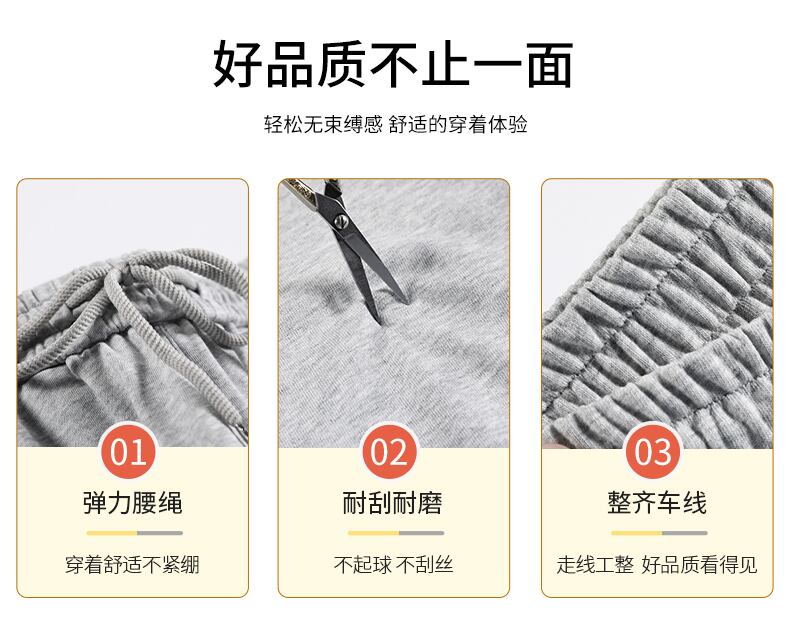 好品质不止一面

轻松无束缚感 舒适的穿着体验

01
弹力腰绳
穿着舒适不紧绷

02
耐刮耐磨
不起球 不刮丝

03
整齐车线
走线工整 好品质看得见