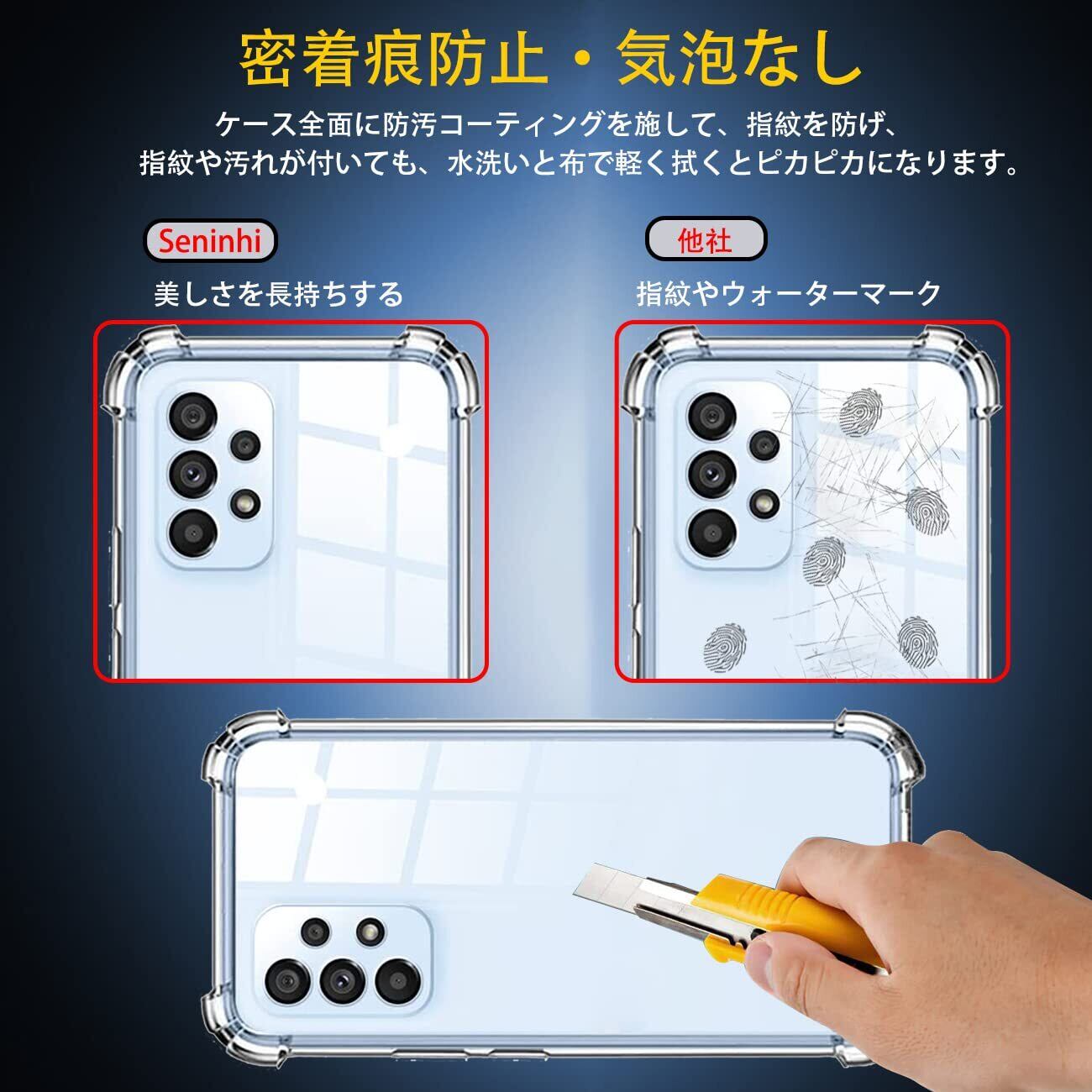 密着痕防止・気泡なし

ケース全面に防汚コーティングを施して、指紋を防げ、指紋や汚れが付いても、水洗いと布で軽く拭くとピカピカになります。

Seninhi

美しさを長持ちする

他社

指紋やウォーターマーク