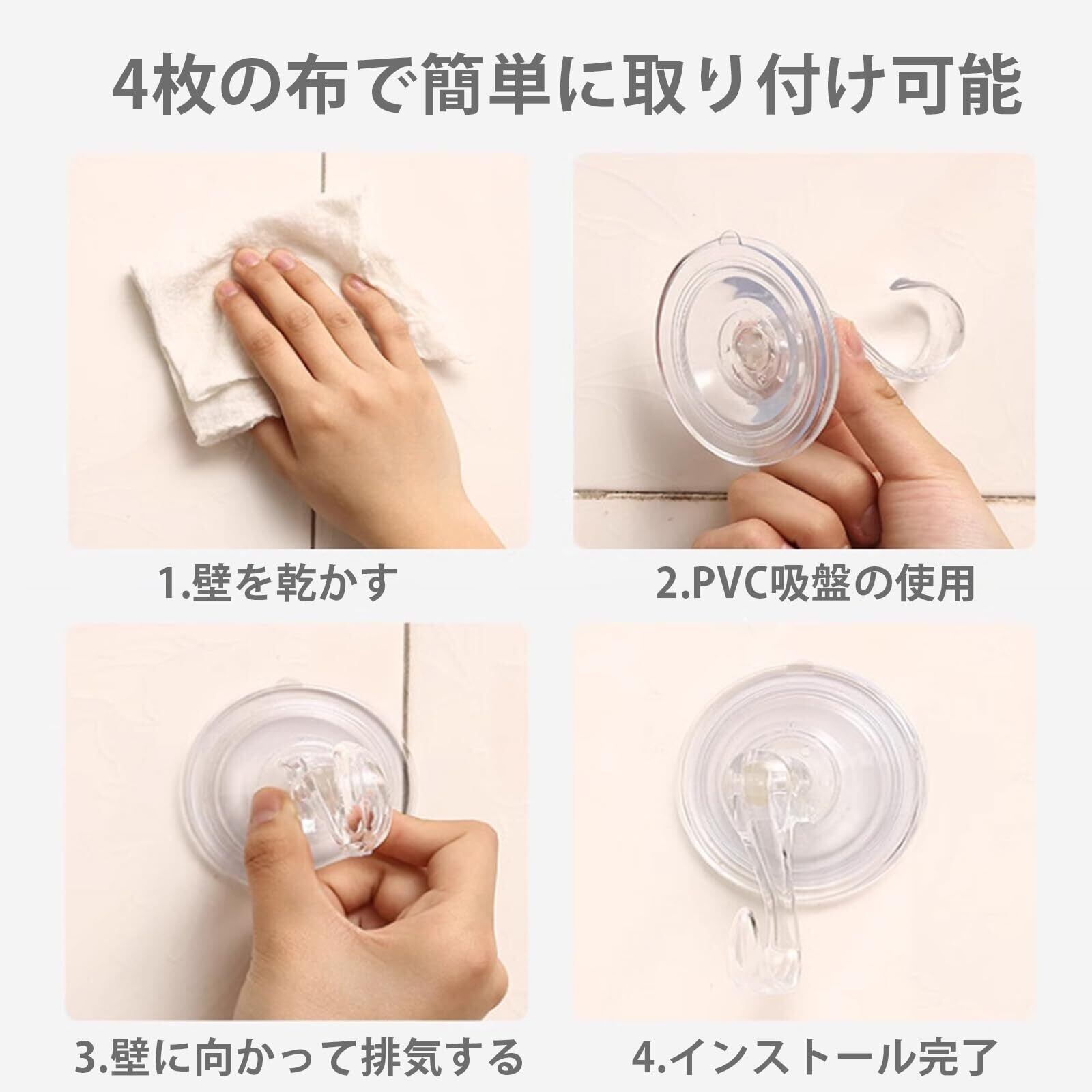 4枚の布で簡単に取り付け可能

1.壁を乾かす

2.PVC吸盤の使用

3.壁に向かって排気する

4.インストール完了