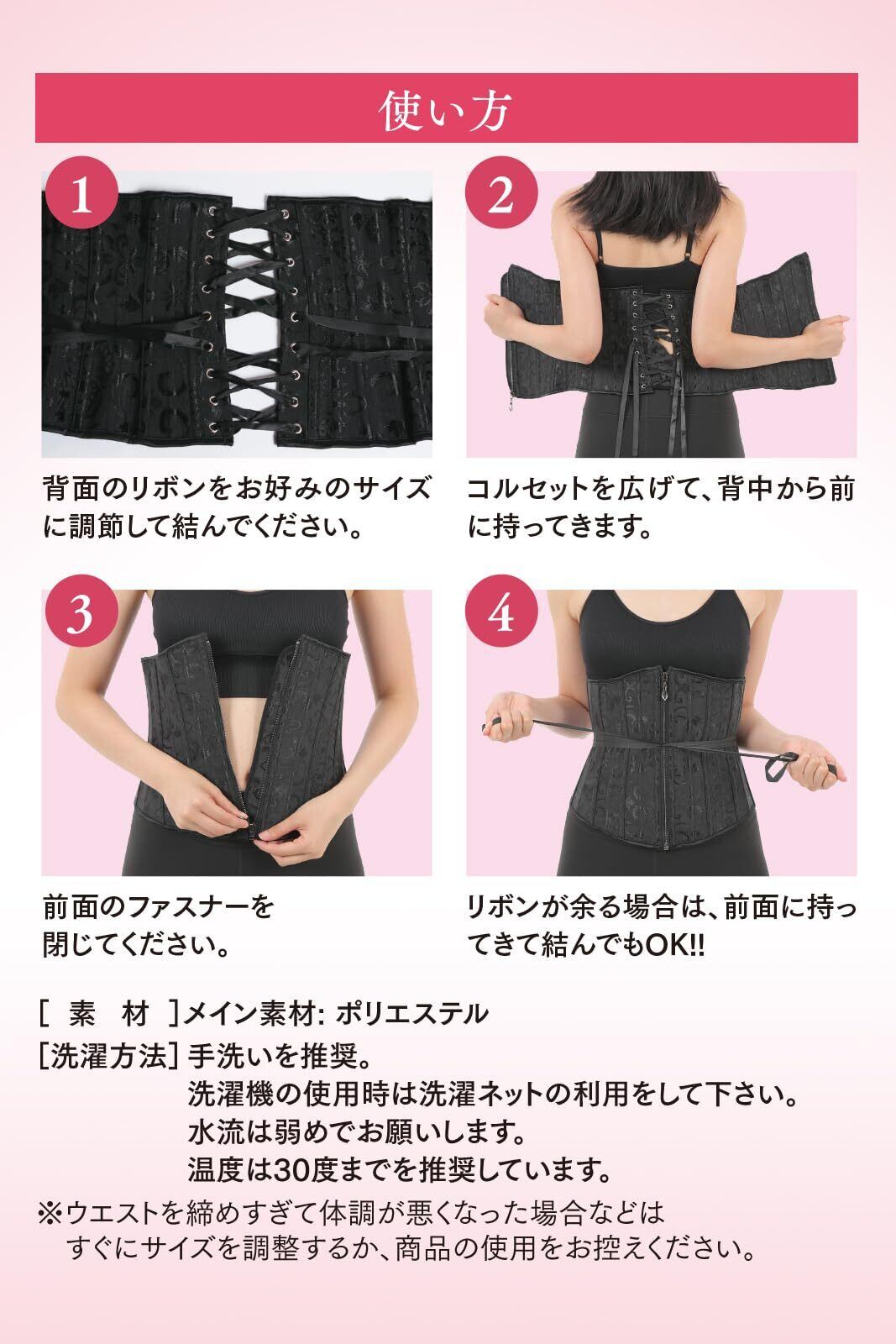 使い方

1

背面のリボンをお好みのサイズに調節して結んでください。

2

コルセットを広げて、背中から前に持ってきます。

3

前面のファスナーを閉じてください。

4

リボンが余る場合は、前面に持ってきて結んでもOK!!

[ 素　材 ]メイン素材: ポリエステル
[洗濯方法] 手洗いを推奨。
洗濯機の使用時は洗濯ネットの利用をして下さい。
水流は弱めでお願いします。
温度は30度までを推奨しています。
※ウエストを締めすぎて体調が悪くなった場合などはすぐにサイズを調整するか、商品の使用をお控えください。