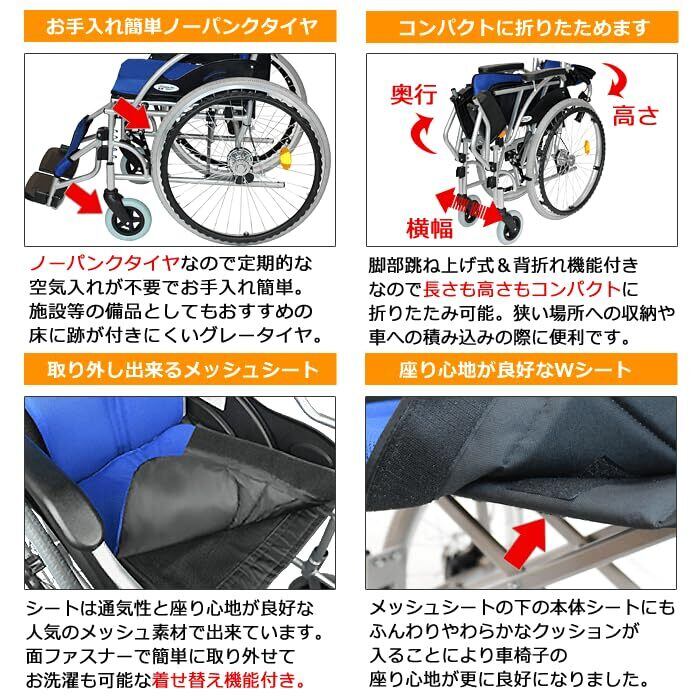 お手入れ簡単ノーパンクタイヤ

ノーパンクタイヤなので定期的な空気入れが不要でお手入れ簡単。施設等の備品としてもおすすめの床に跡が付きにくいグレータイヤ。

コンパクトに折りたためます

奥行

高さ

横幅

脚部跳ね上げ式＆背折れ機能付きなので長さも高さもコンパクトに折りたたみ可能。狭い場所への収納や車への積み込みの際に便利です。

取り外し出来るメッシュシート

シートは通気性と座り心地が良好な人気のメッシュ素材で出来ています。面ファスナーで簡単に取り外せてお洗濯も可能な着せ替え機能付き。

座り心地が良好なWシート

メッシュシートの下の本体シートにもふんわりやわらかなクッションが入ることにより車椅子の座り心地が更に良好になりました。