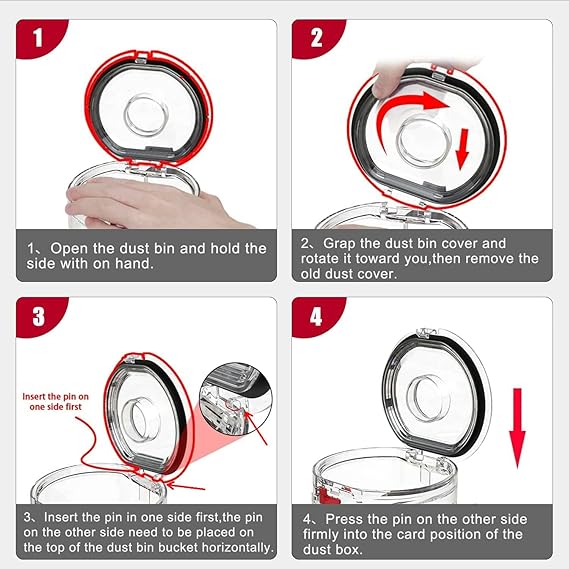 1

1、Open the dust bin and hold the side with on hand.

2

2、Grap the dust bin cover and rotate it toward you,then remove the old dust cover.

3

Insert the pin on one side first

3、Insert the pin in one side first,the pin on the other side need to be placed on the top of the dust bin bucket horizontally.

4

4、Press the pin on the other side firmly into the card position of the dust box.