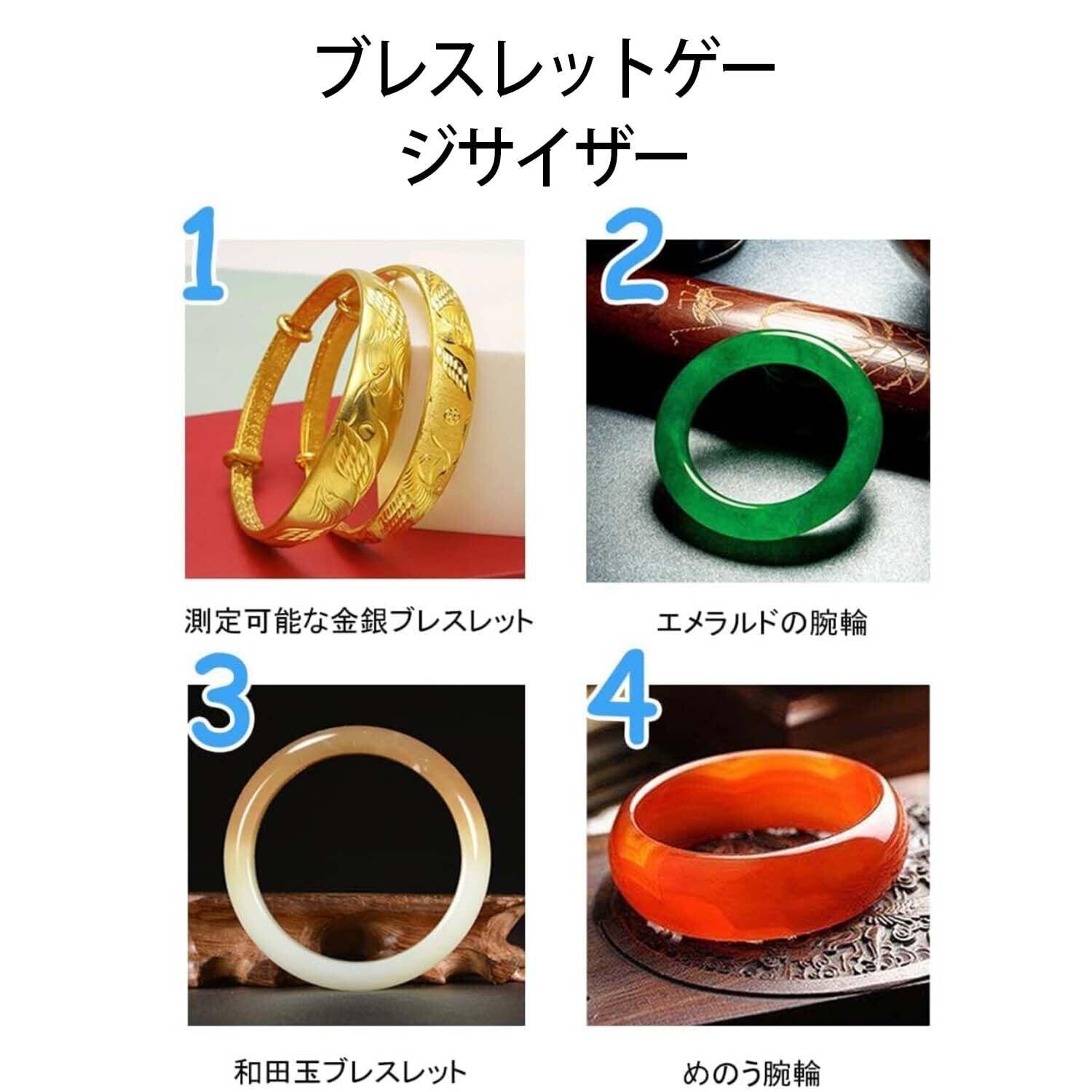 ブレスレットゲージサイザー

1

測定可能な金銀ブレスレット

2

エメラルドの腕輪

3

和田玉ブレスレット

4

めのう腕輪