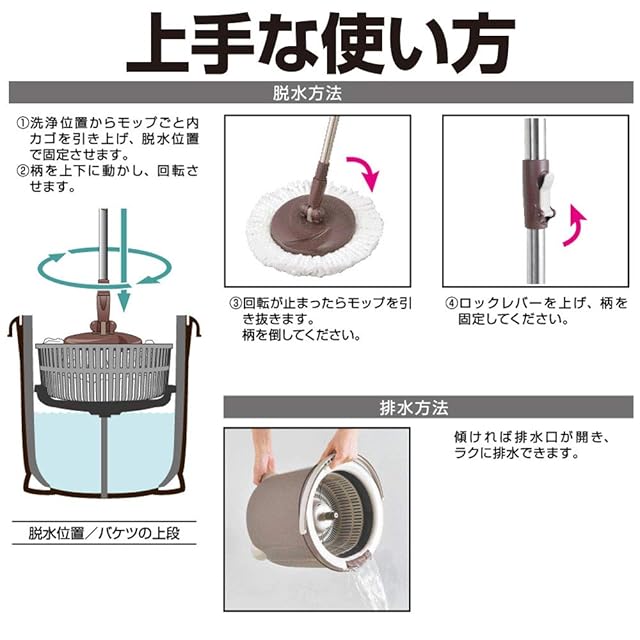 上手な使い方

脱水方法

①洗浄位置からモップごと内カゴを引き上げ、脱水位置で固定させます。
②柄を上下に動かし、回転させます。

脱水位置／バケツの上段

③回転が止まったらモップを引き抜きます。
柄を倒してください。

④ロックレバーを上げ、柄を固定してください。

排水方法

傾ければ排水口が開き、ラクに排水できます。