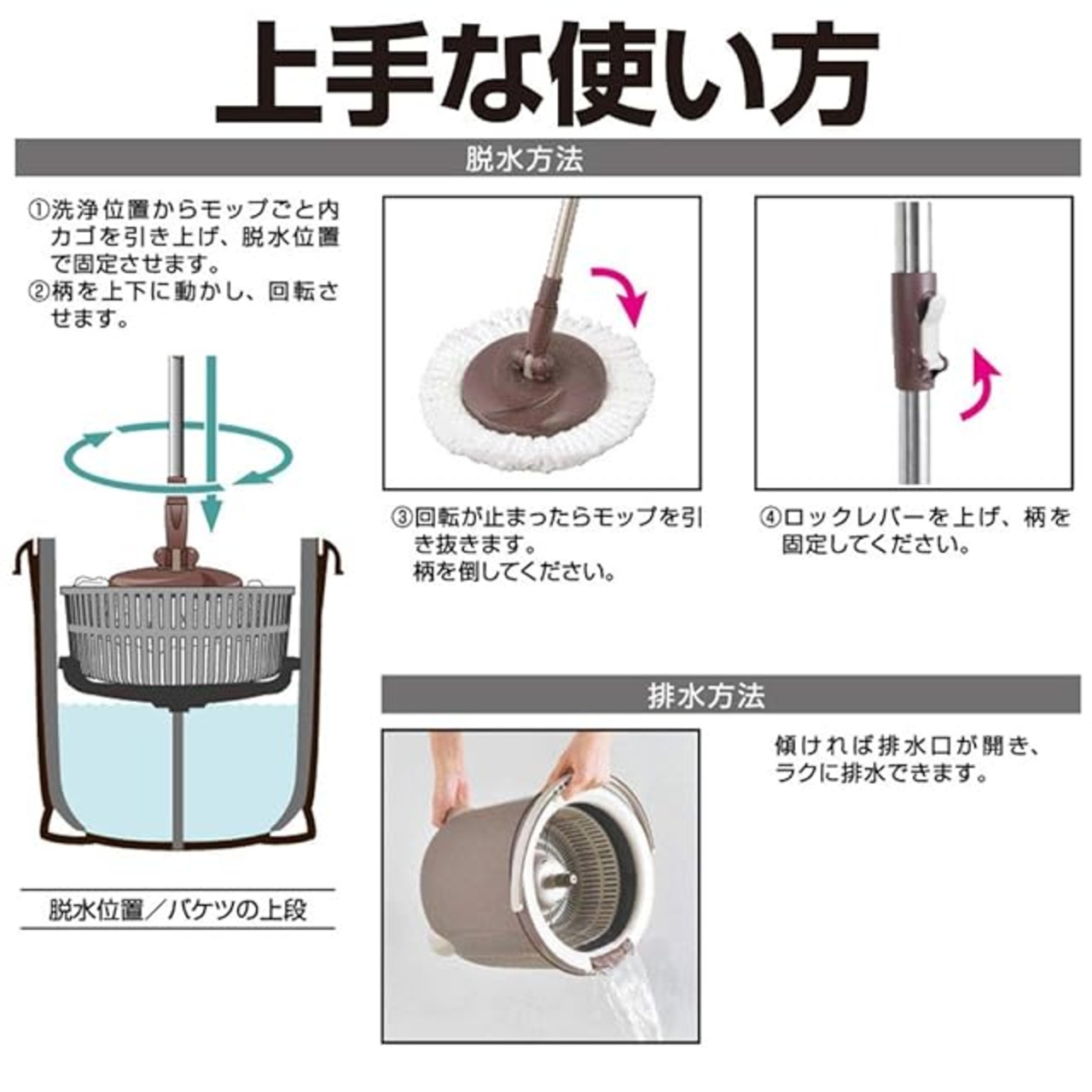 上手な使い方

脱水方法

①洗浄位置からモップごと内カゴを引き上げ、脱水位置で固定させます。
②柄を上下に動かし、回転させます。

脱水位置／バケツの上段

③回転が止まったらモップを引き抜きます。
柄を倒してください。

④ロックレバーを上げ、柄を固定してください。

排水方法

傾ければ排水口が開き、ラクに排水できます。