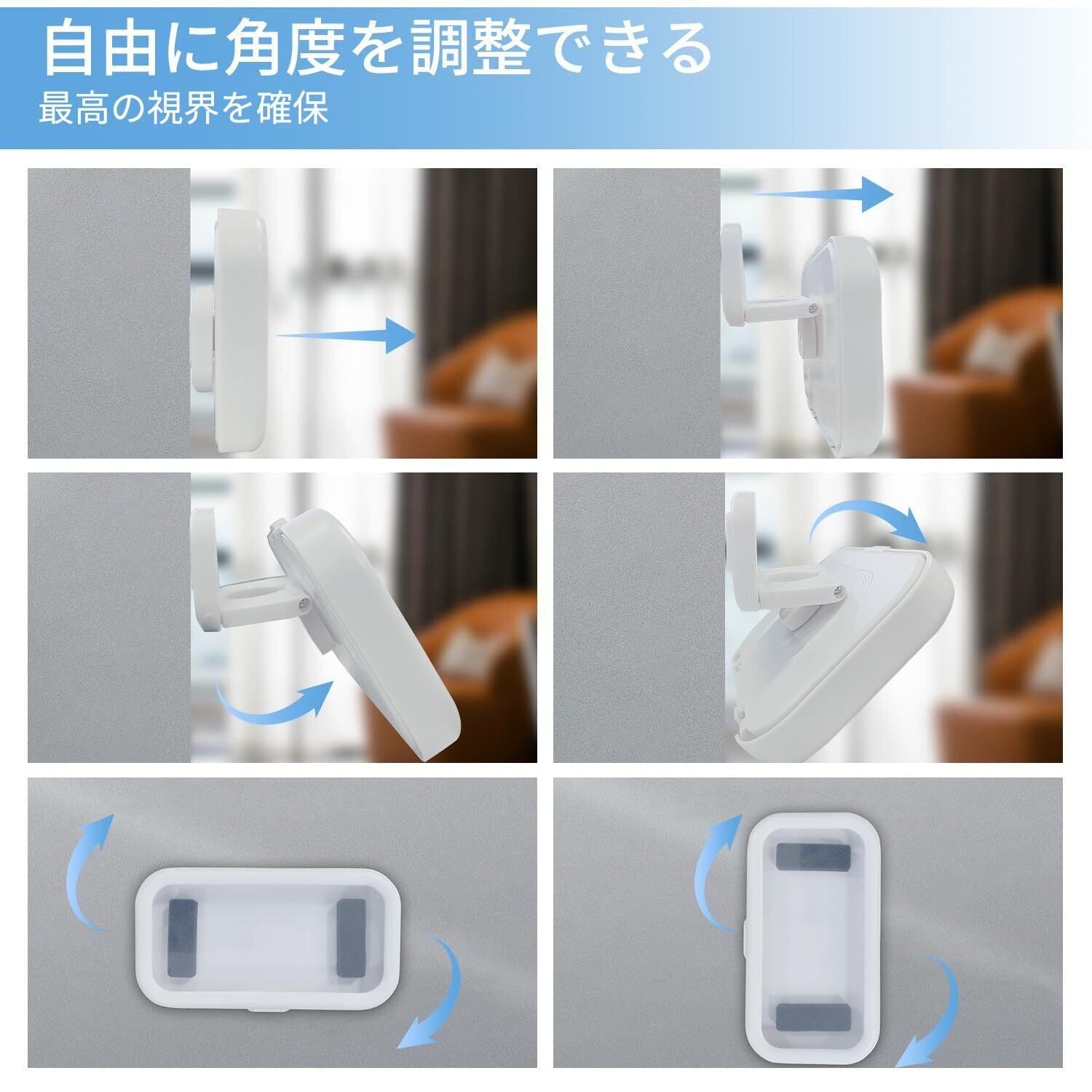 自由に角度を調整できる
最高の視界を確保