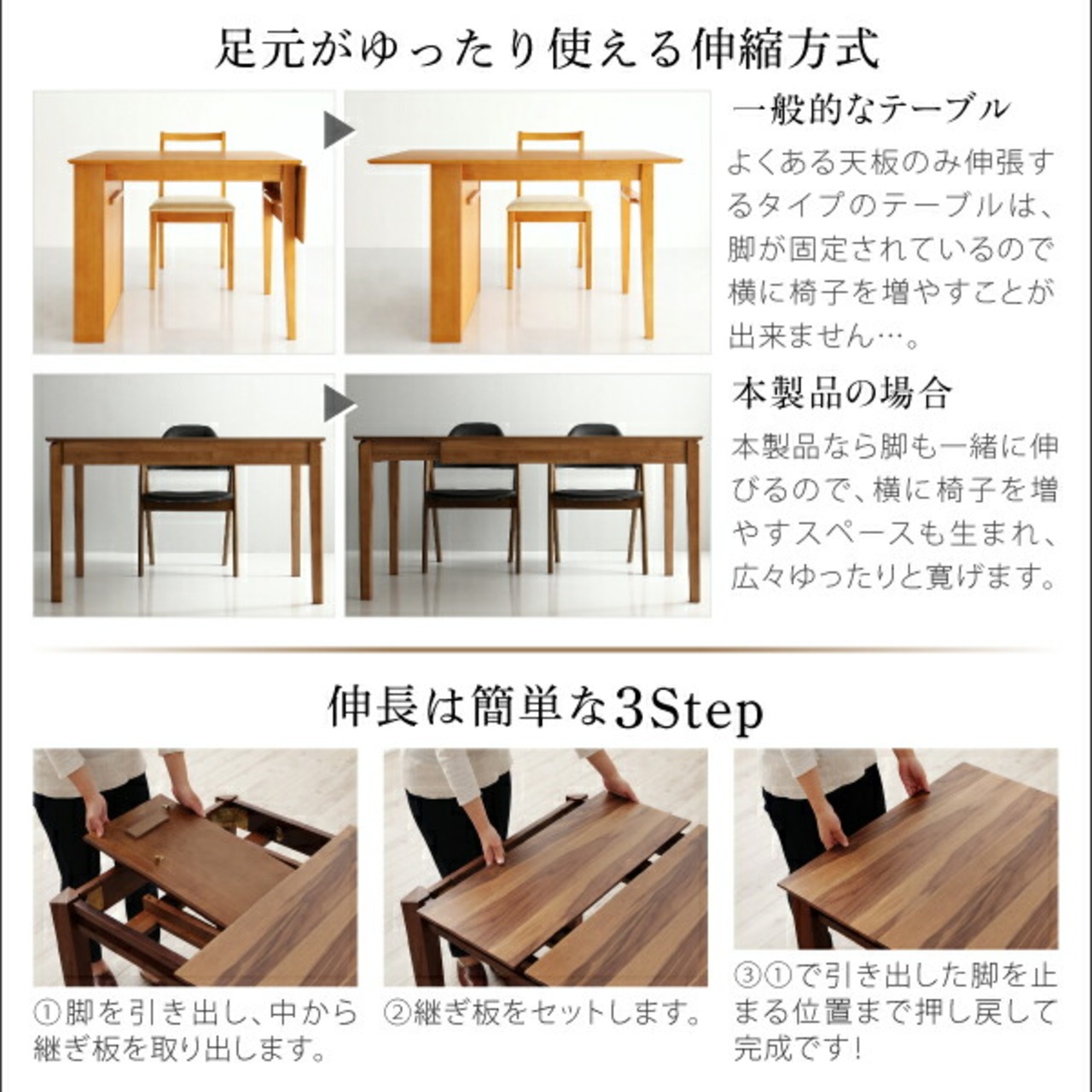 足元がゆったり使える伸縮方式

一般的なテーブル

よくある天板のみ伸張するタイプのテーブルは、脚が固定されているので横に椅子を増やすことが出来ません…。

本製品の場合

本製品なら脚も一緒に伸びるので、横に椅子を増やすスペースも生まれ、広々ゆったりと寛げます。

伸長は簡単な3Step

①脚を引き出し、中から継ぎ板を取り出します。

②継ぎ板をセットします。

③①で引き出した脚を止まる位置まで押し戻して完成です!