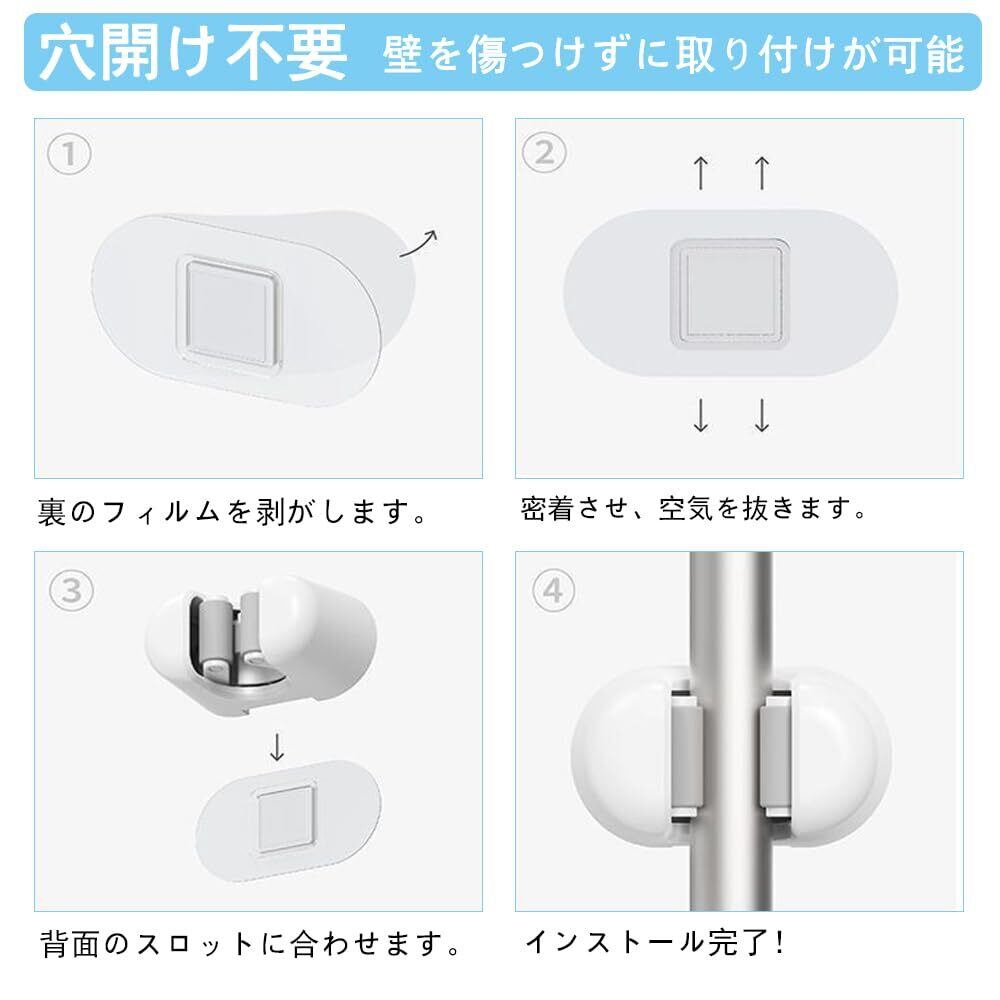 穴開け不要 壁を傷つけずに取り付けが可能

①

裏のフィルムを剥がします。

②

密着させ、空気を抜きます。

③

背面のスロットに合わせます。

④

インストール完了！