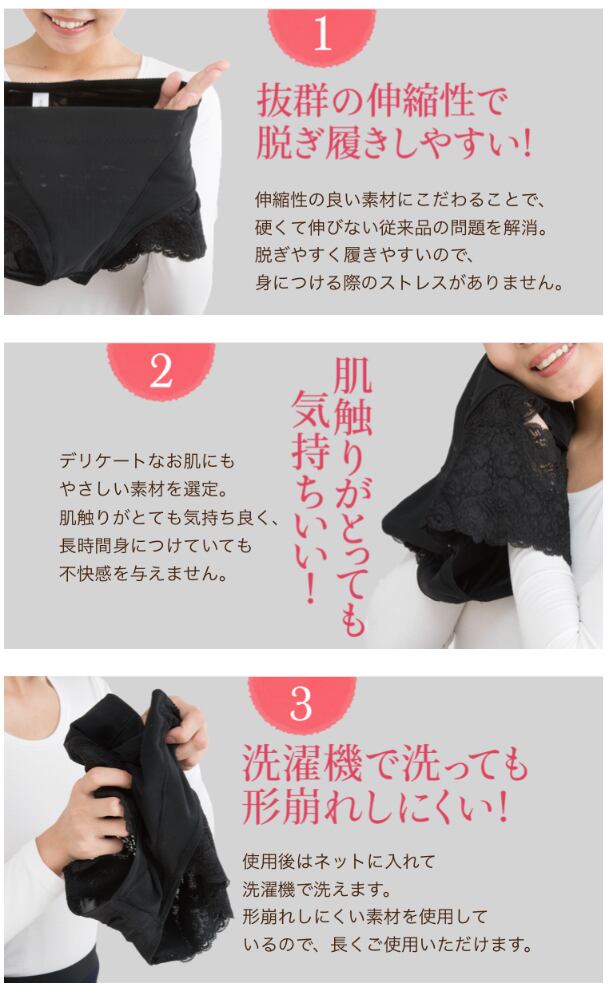 1

抜群の伸縮性で
脱ぎ履きしやすい!

伸縮性の良い素材にこだわることで、
硬くて伸びない従来品の問題を解消。
脱ぎやすく履きやすいので、
身につける際のストレスがありません。

2

肌触りがとっても
気持ちいい!

デリケートなお肌にも
やさしい素材を選定。
肌触りがとても気持ち良く、
長時間身につけていても
不快感を与えません。

3

洗濯機で洗っても
形崩れしにくい!

使用後はネットに入れて
洗濯機で洗えます。
形崩れしにくい素材を使用して
いるので、長くご使用いただけます。