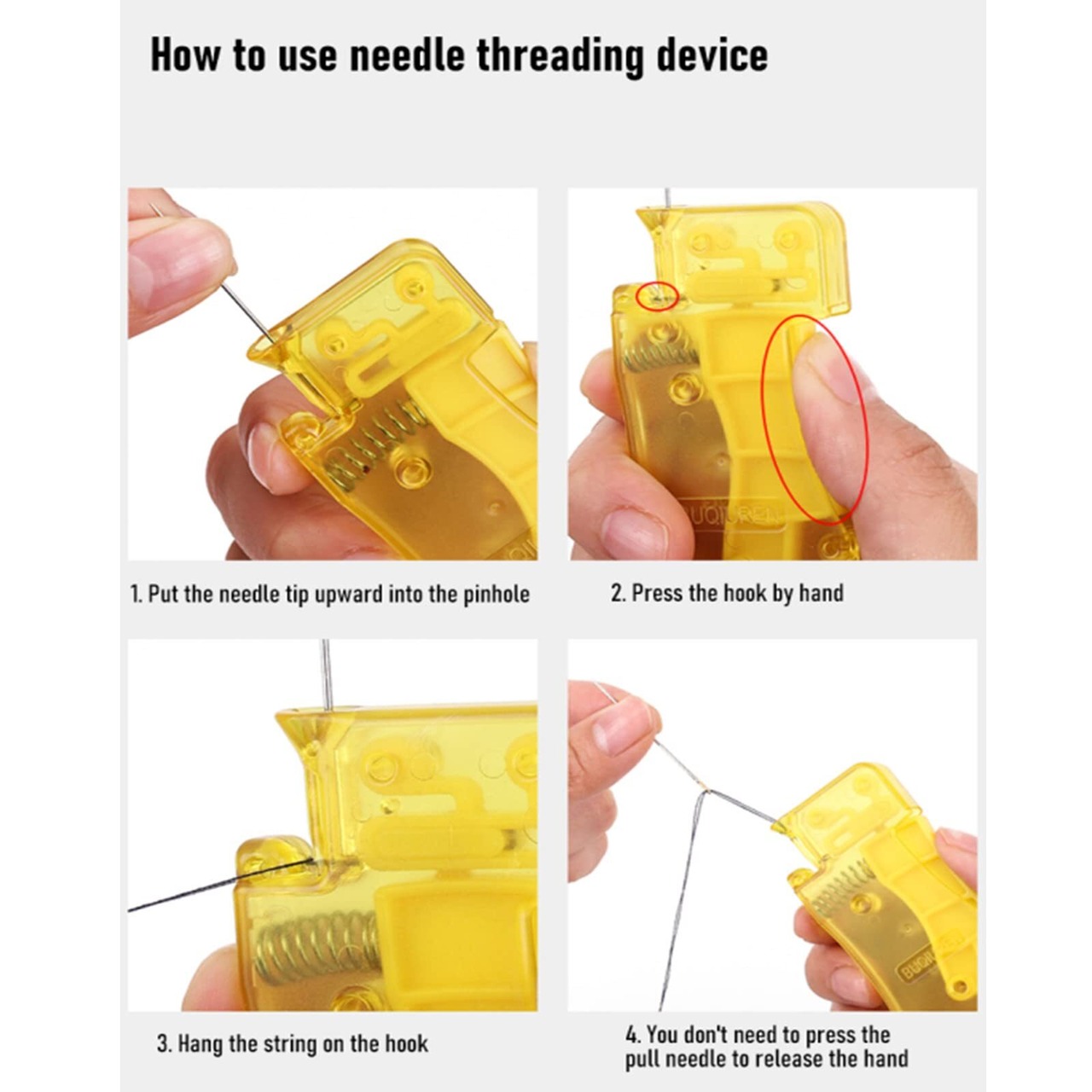 How to use needle threading device

1. Put the needle tip upward into the pinhole

2. Press the hook by hand

3. Hang the string on the hook

4. You don't need to press the pull needle to release the hand