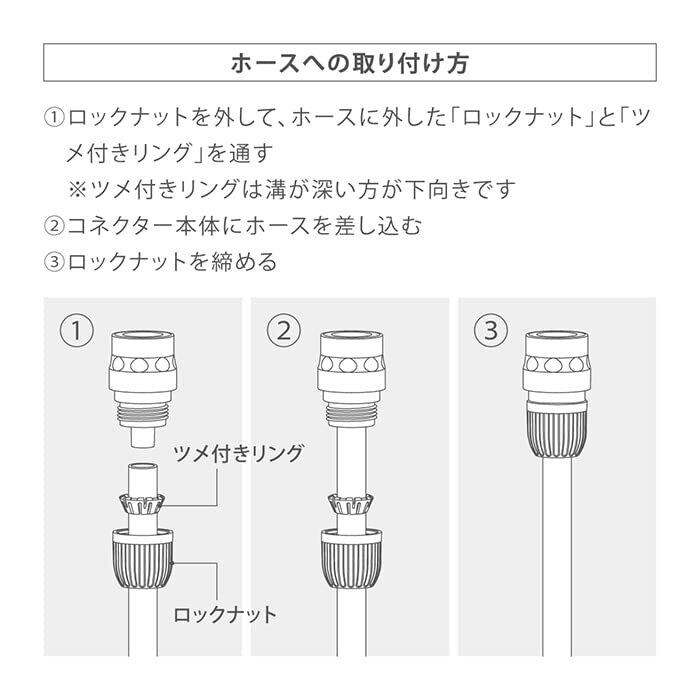 ホースへの取り付け方

①ロックナットを外して、ホースに外した「ロックナット」と「ツメ付きリング」を通す
※ツメ付きリングは溝が深い方が下向きです
②コネクター本体にホースを差し込む
③ロックナットを締める

①

ツメ付きリング

ロックナット

②

③