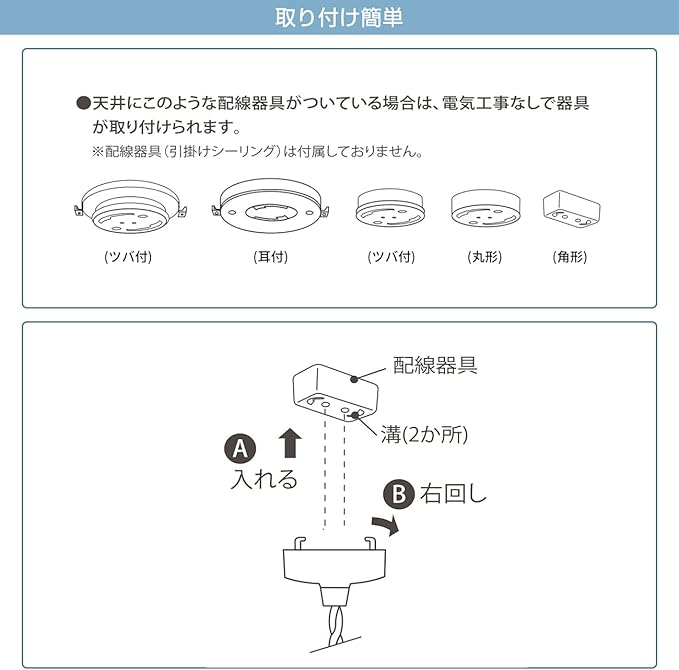 取り付け簡単

●天井にこのような配線器具がついている場合は、電気工事なしで器具が取り付けられます。
※配線器具（引掛けシーリング）は付属しておりません。

(ツバ付)　(耳付)　(ツバ付)　(丸形)　(角形)

配線器具

溝(2か所)

A 入れる

B 右回し