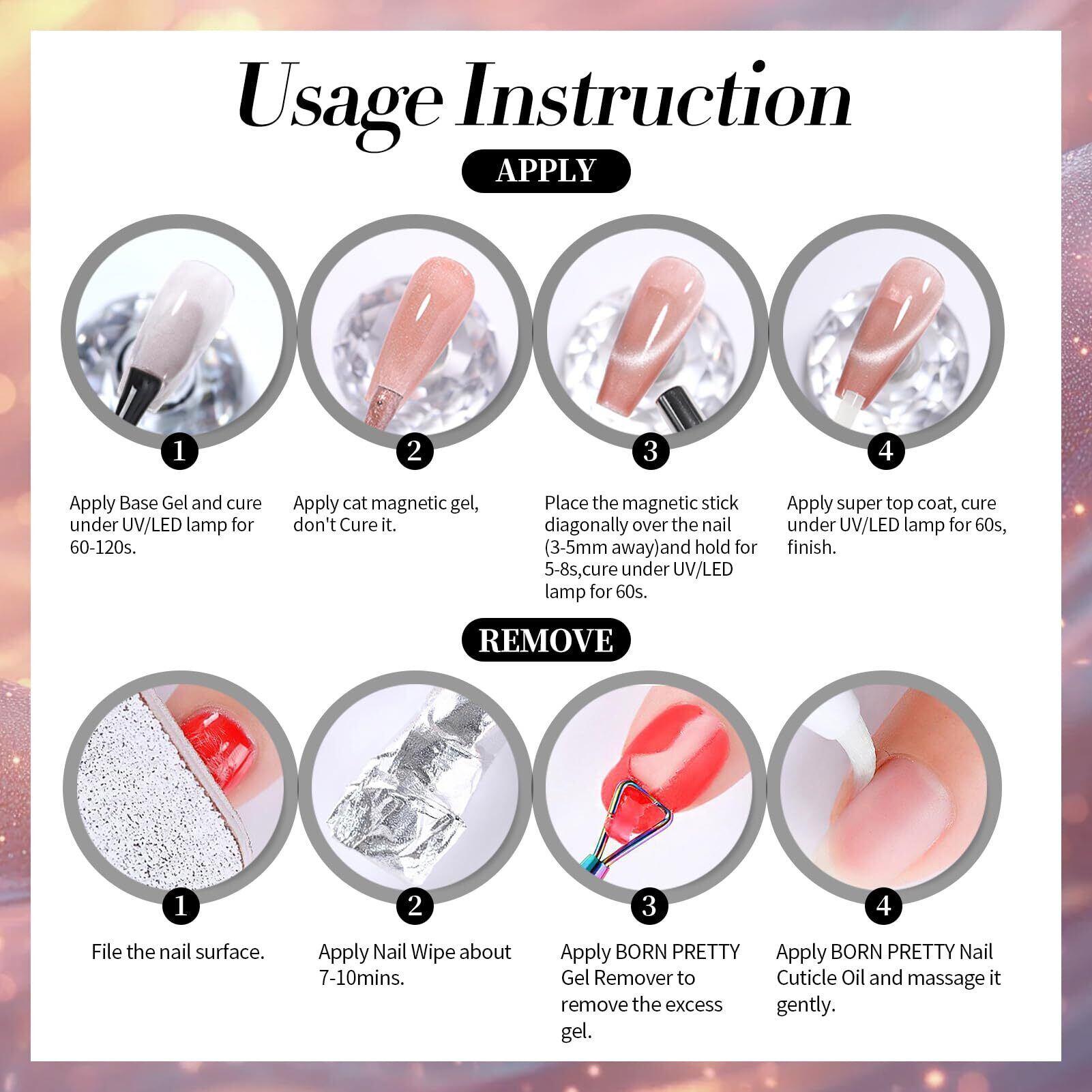 Usage Instruction

APPLY

1

Apply Base Gel and cure under UV/LED lamp for 60-120s.

2

Apply cat magnetic gel, don't Cure it.

3

Place the magnetic stick diagonally over the nail (3-5mm away)and hold for 5-8s,cure under UV/LED lamp for 60s.

4

Apply super top coat, cure under UV/LED lamp for 60s, finish.

REMOVE

1

File the nail surface.

2

Apply Nail Wipe about 7-10mins.

3

Apply BORN PRETTY Gel Remover to remove the excess gel.

4

Apply BORN PRETTY Nail Cuticle Oil and massage it gently.