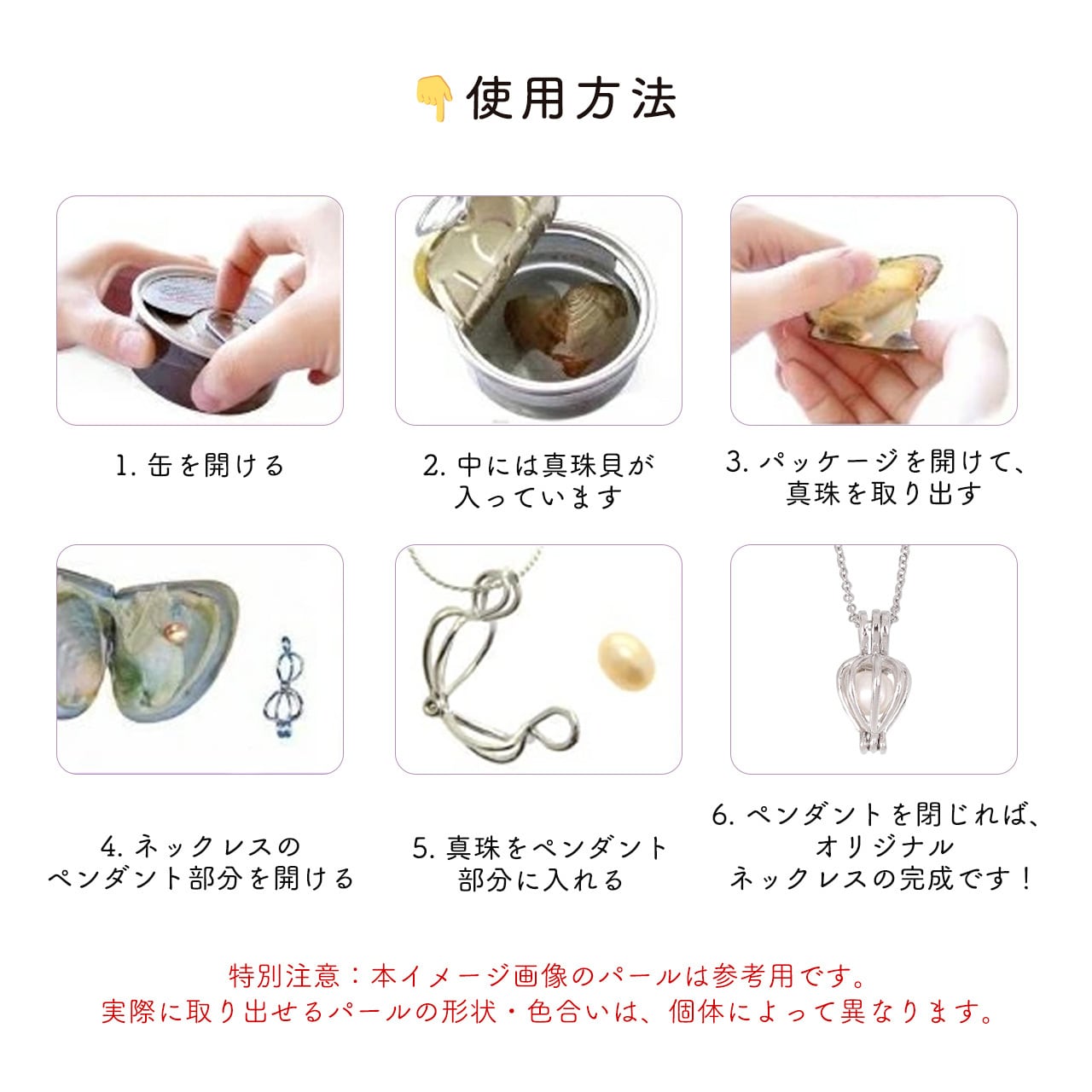 👇使用方法

1. 缶を開ける

2. 中には真珠貝が入っています

3. パッケージを開けて、真珠を取り出す

4. ネックレスのペンダント部分を開ける

5. 真珠をペンダント部分に入れる

6. ペンダントを閉じれば、オリジナルネックレスの完成です！

特別注意：本イメージ画像のパールは参考用です。
実際に取り出せるパールの形状・色合いは、個体によって異なります。