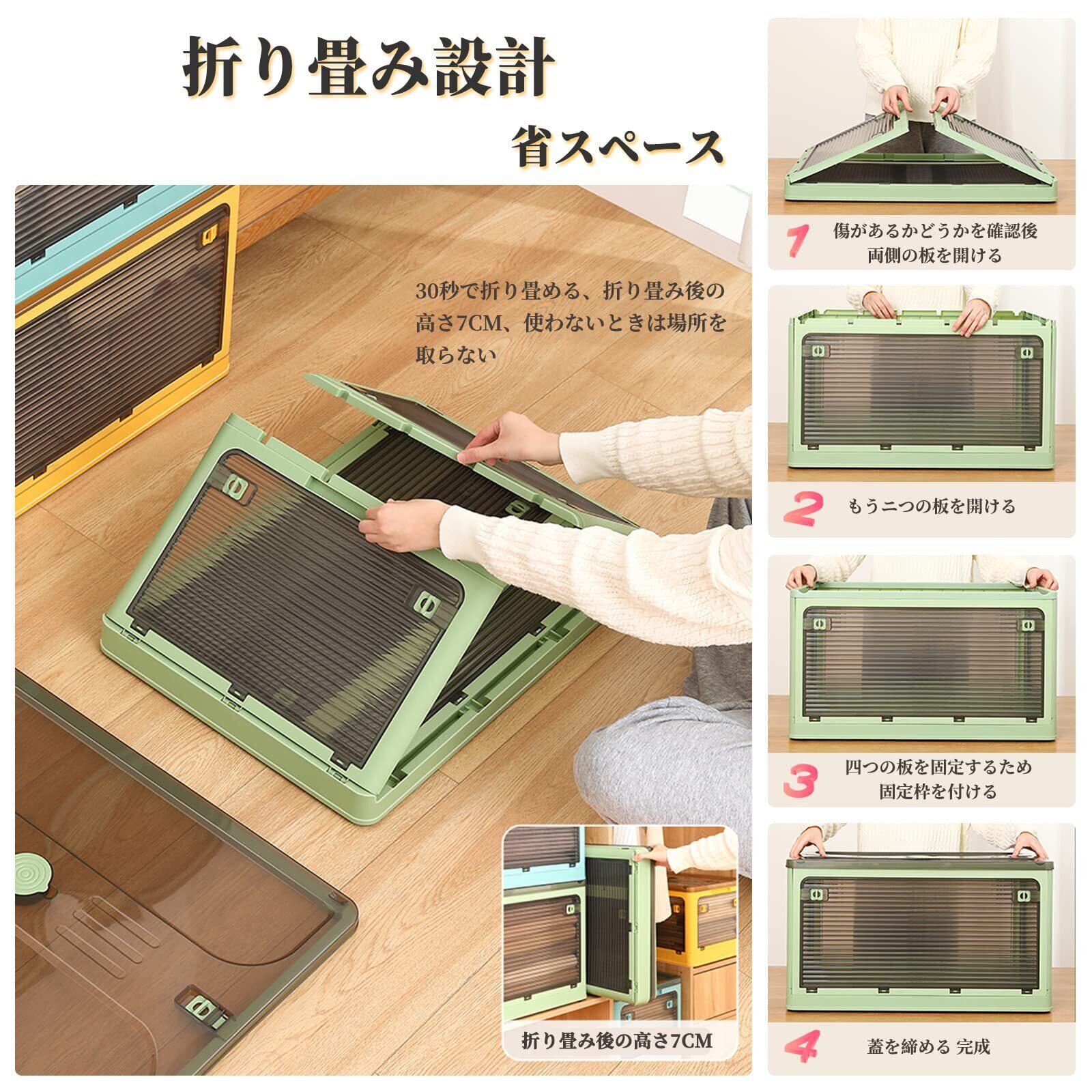 折り畳み設計

省スペース

30秒で折り畳める、折り畳み後の高さ7CM、使わないときは場所を取らない

折り畳み後の高さ7CM

1 傷があるかどうかを確認後
両側の板を開ける

2 もう二つの板を開ける

3 四つの板を固定するため
固定枠を付ける

4 蓋を締める 完成