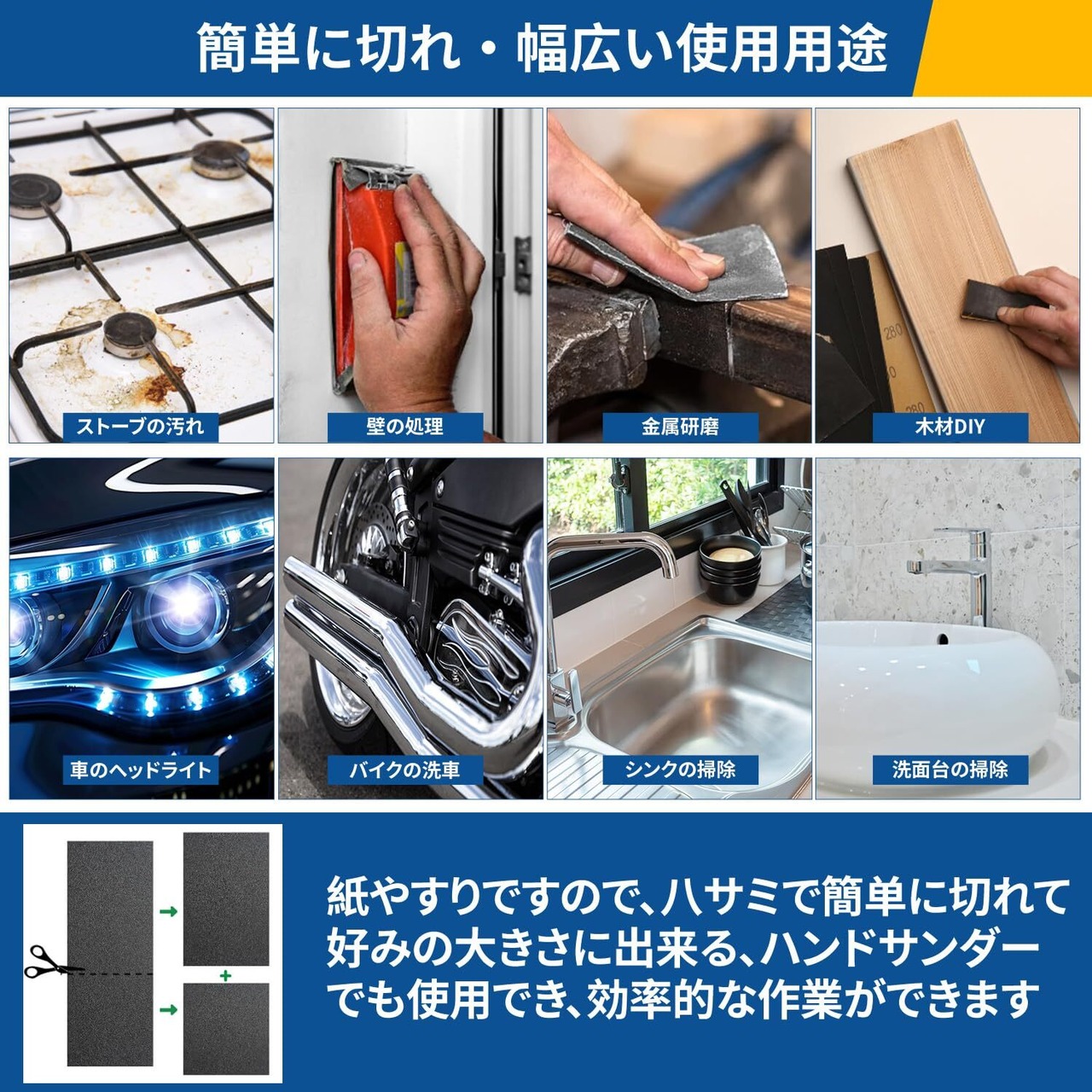 簡単に切れ・幅広い使用用途

ストーブの汚れ

壁の処理

金属研磨

280

280

木材DIY

車のヘッドライト

バイクの洗車

シンクの掃除

洗面台の掃除

紙やすりですので、ハサミで簡単に切れて好みの大きさに出来る、ハンドサンダーでも使用でき、効率的な作業ができます