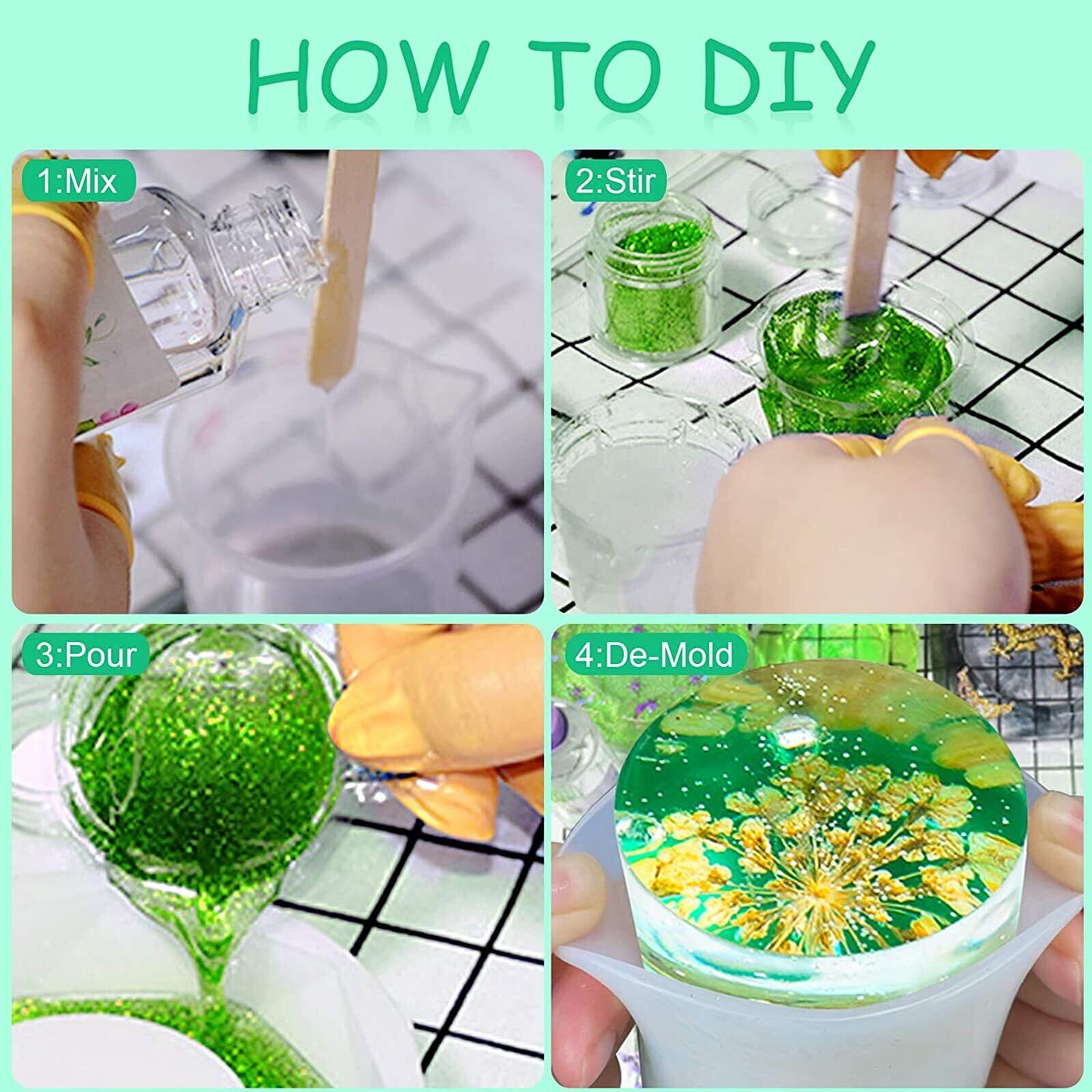 HOW TO DIY

1:Mix

2:Stir

3:Pour

4:De-Mold