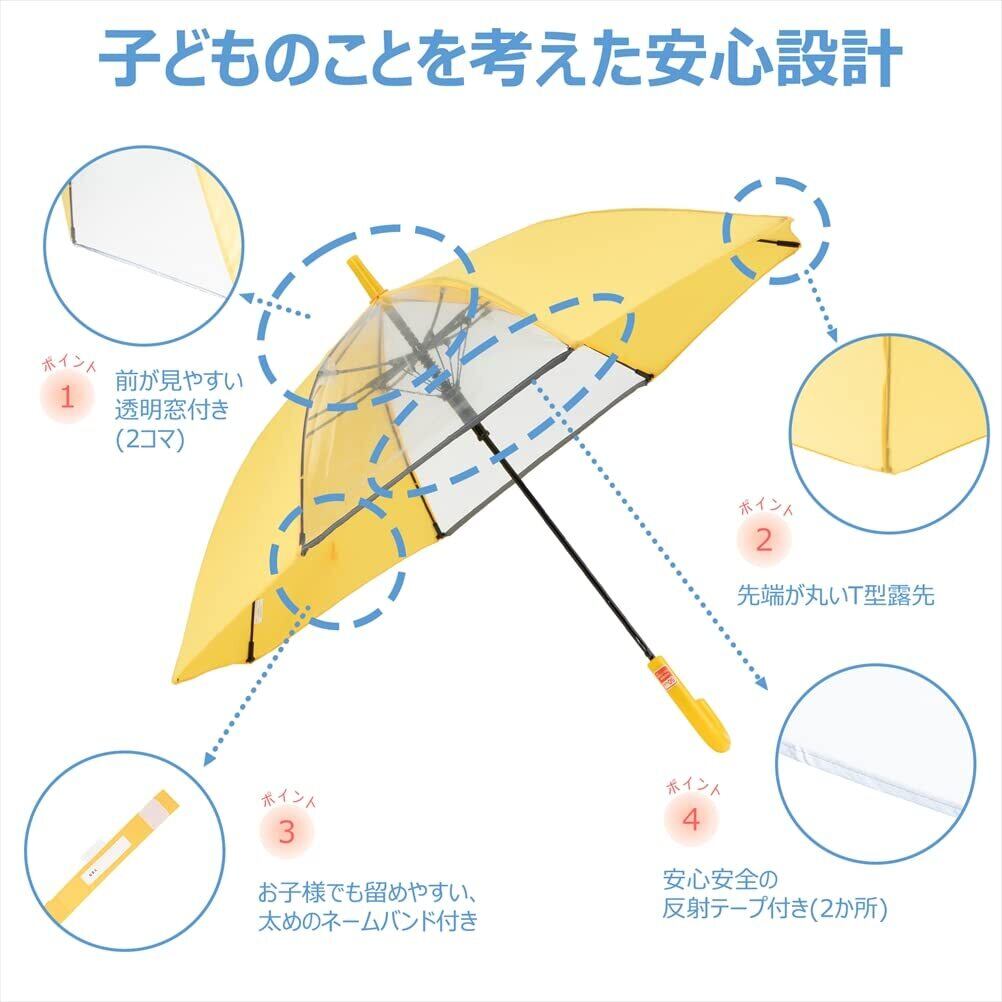 子どものことを考えた安心設計

ポイント
1
前が見やすい
透明窓付き
(2コマ)

ポイント
2
先端が丸いT型露先

ポイント
3
お子様でも留めやすい、
太めのネームバンド付き

ポイント
4
安心安全の
反射テープ付き(2か所)