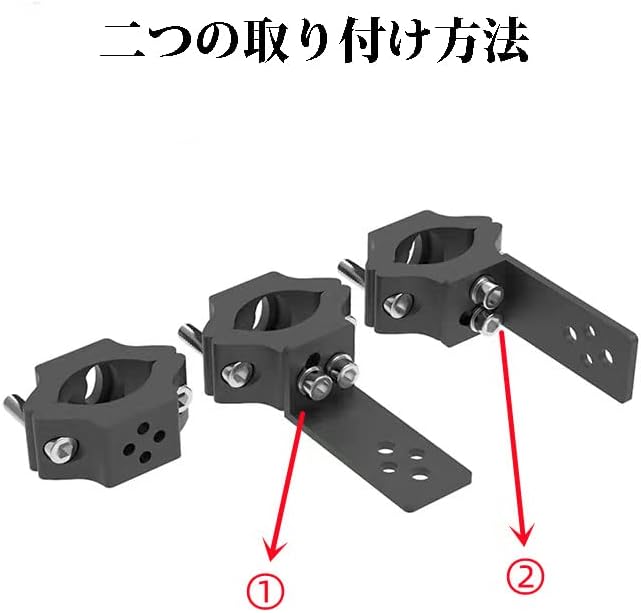 二つの取り付け方法

①

②