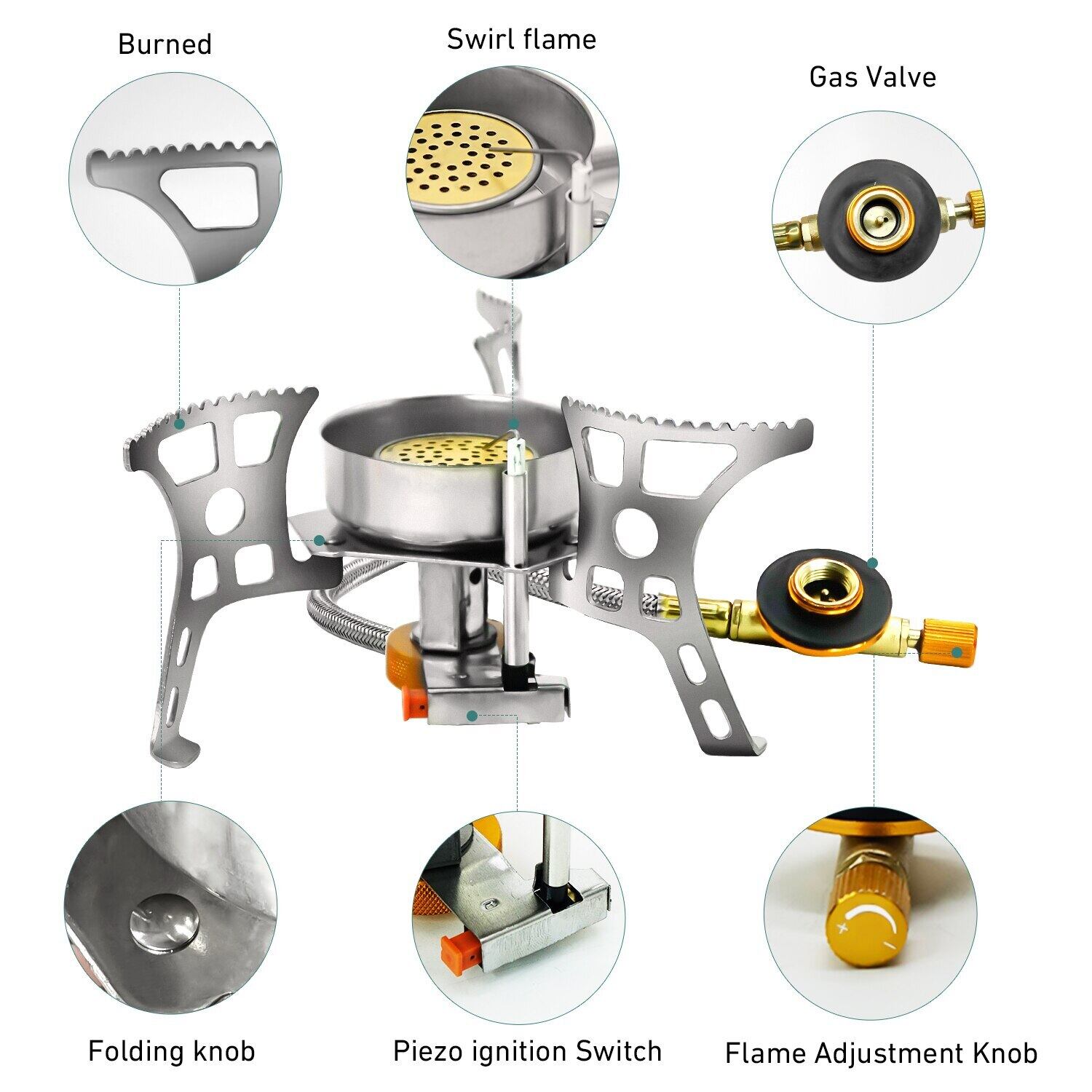 Burned

Swirl flame

Gas Valve

+

-

Folding knob

Piezo ignition Switch

Flame Adjustment Knob