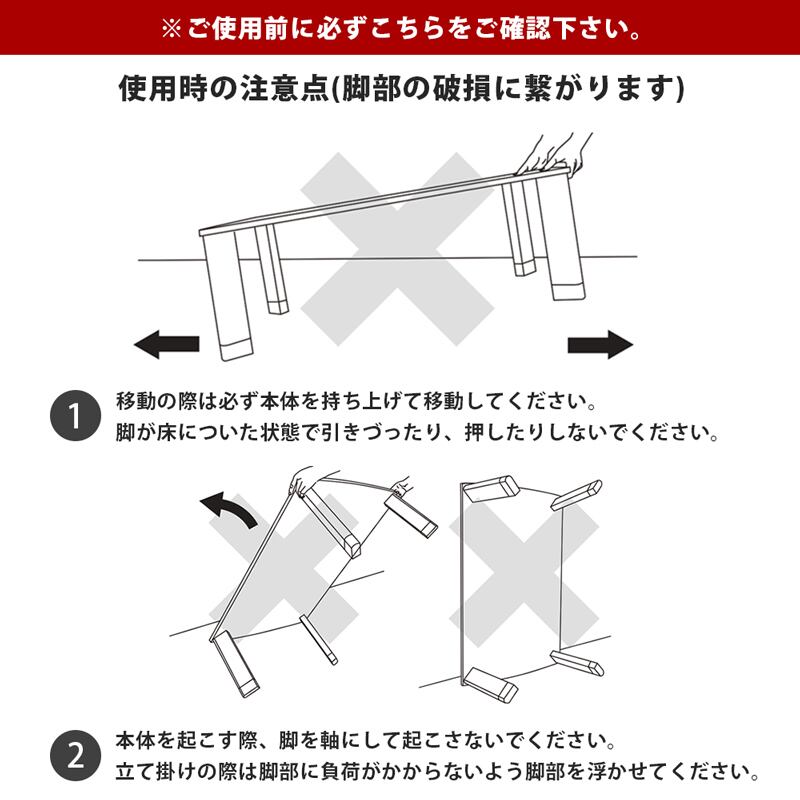 ※ご使用前に必ずこちらをご確認下さい。

使用時の注意点(脚部の破損に繋がります)

1
移動の際は必ず本体を持ち上げて移動してください。
脚が床についた状態で引きづったり、押したりしないでください。

2
本体を起こす際、脚を軸にして起こさないでください。
立て掛けの際は脚部に負荷がかからないよう脚部を浮かせてください。