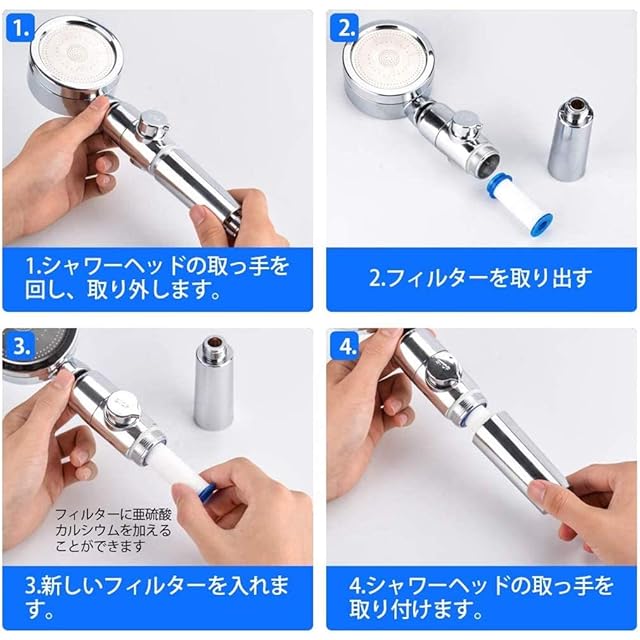 1.

1.シャワーヘッドの取っ手を回し、取り外します。

2.

2.フィルターを取り出す

3.

フィルターに亜硫酸カルシウムを加えることができます

3.新しいフィルターを入れます。

4.

4.シャワーヘッドの取っ手を取り付けます。