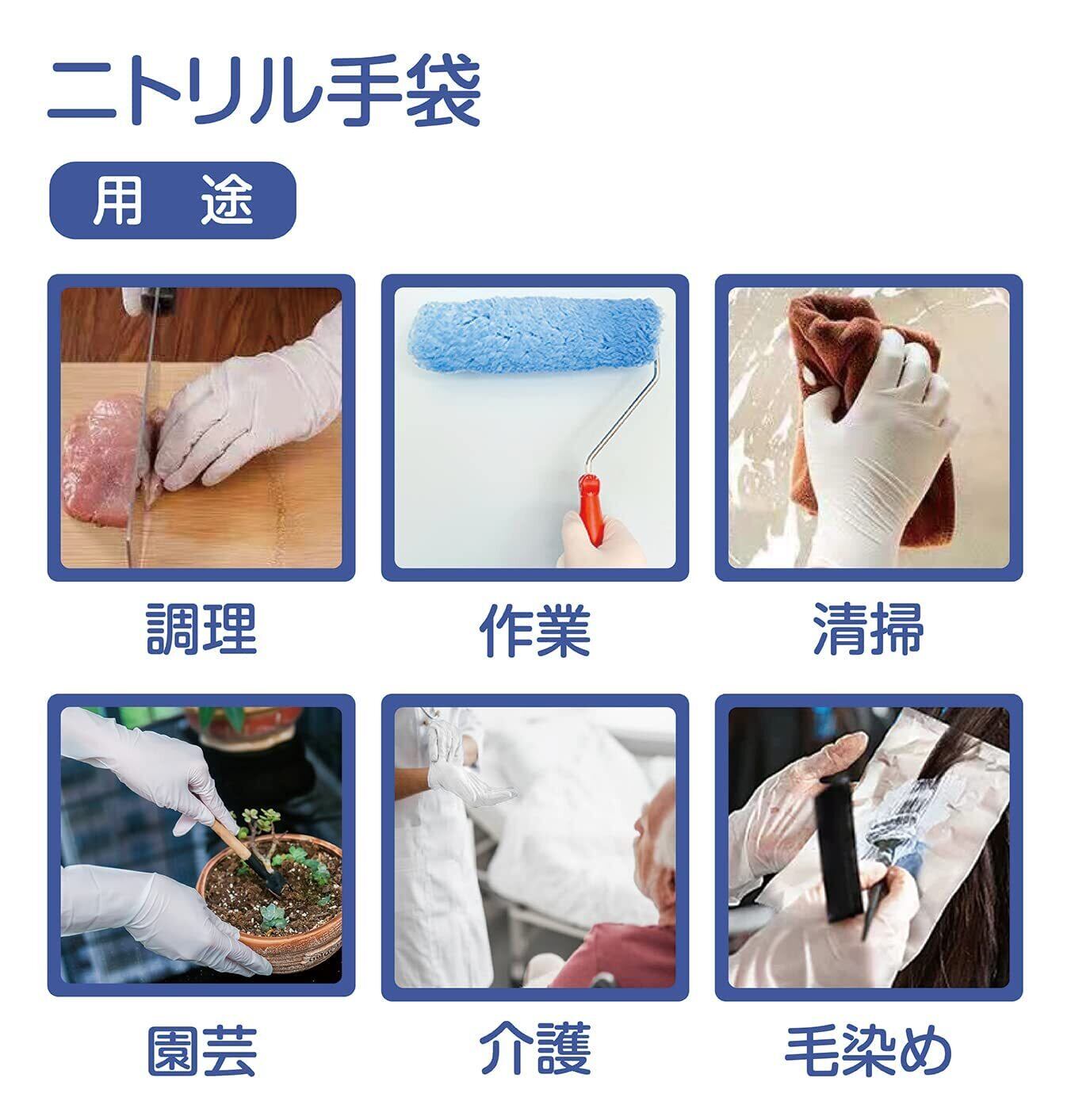 ニトリル手袋

用　途

調理

作業

清掃

園芸

介護

毛染め