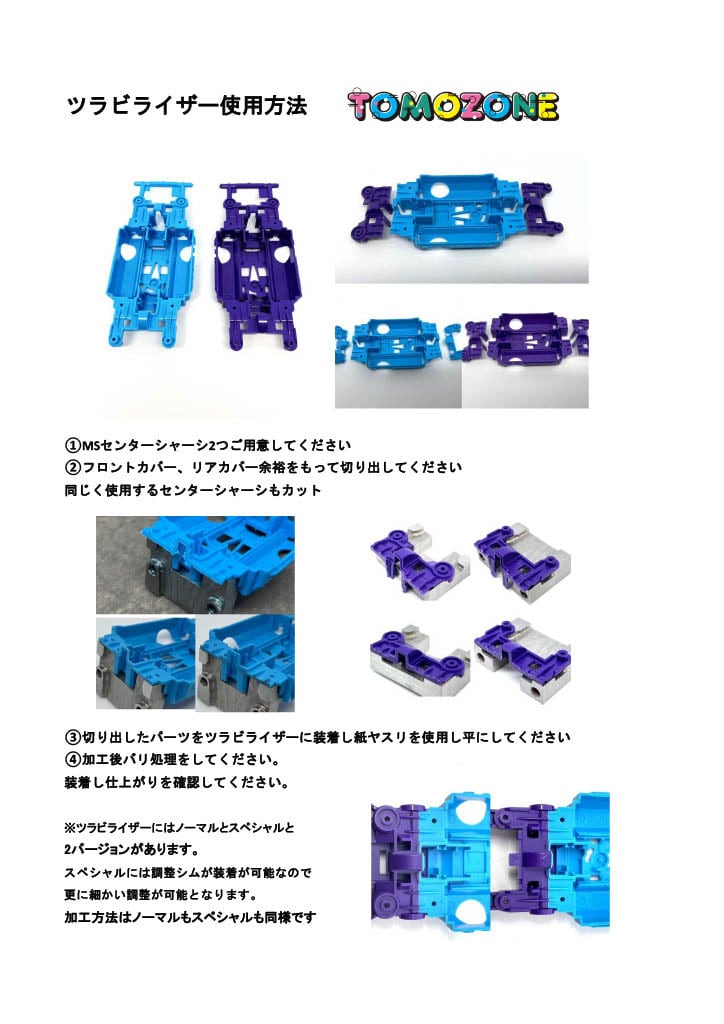 ツラビライザー使用方法 TOMOZONE

①MSセンターシャーシ2つご用意してください
②フロントカバー、リアカバー余裕をもって切り出してください
同じく使用するセンターシャーシもカット

③切り出したパーツをツラビライザーに装着し紙ヤスリを使用し平にしてください
④加工後バリ処理をしてください。
装着し仕上がりを確認してください。

※ツラビライザーにはノーマルとスペシャルと
2バージョンがあります。
スペシャルには調整シムが装着が可能なので
更に細かい調整が可能となります。
加工方法はノーマルもスペシャルも同様です