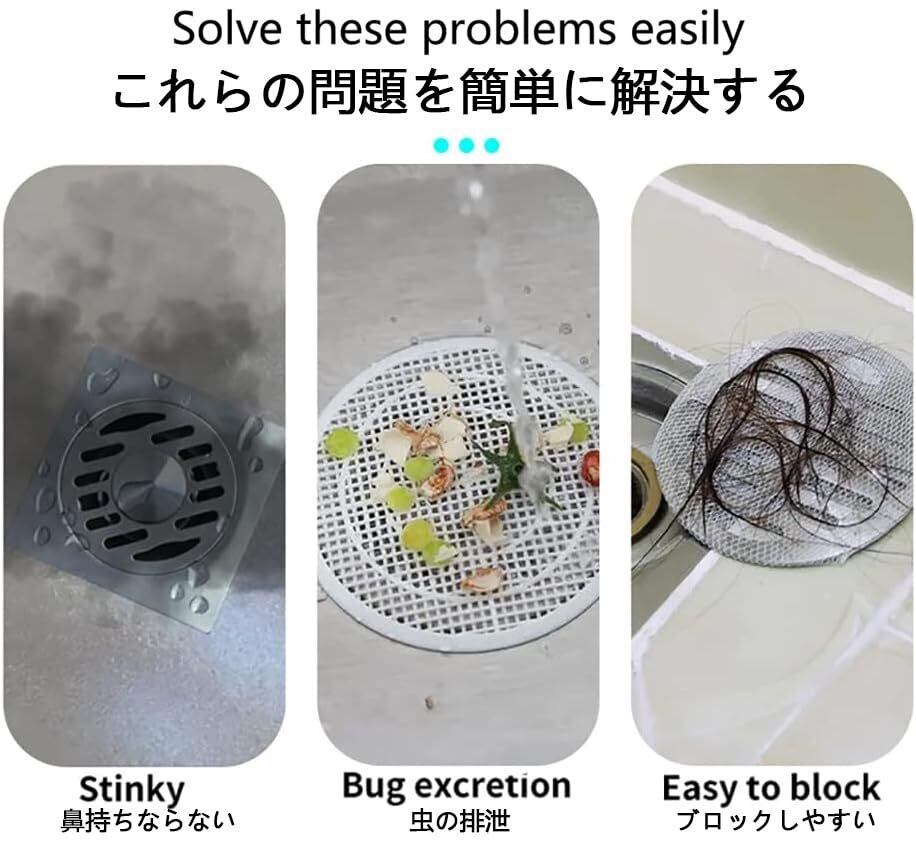 Solve these problems easily
これらの問題を簡単に解決する

Stinky
鼻持ちならない

Bug excretion
虫の排泄

Easy to block
ブロックしやすい