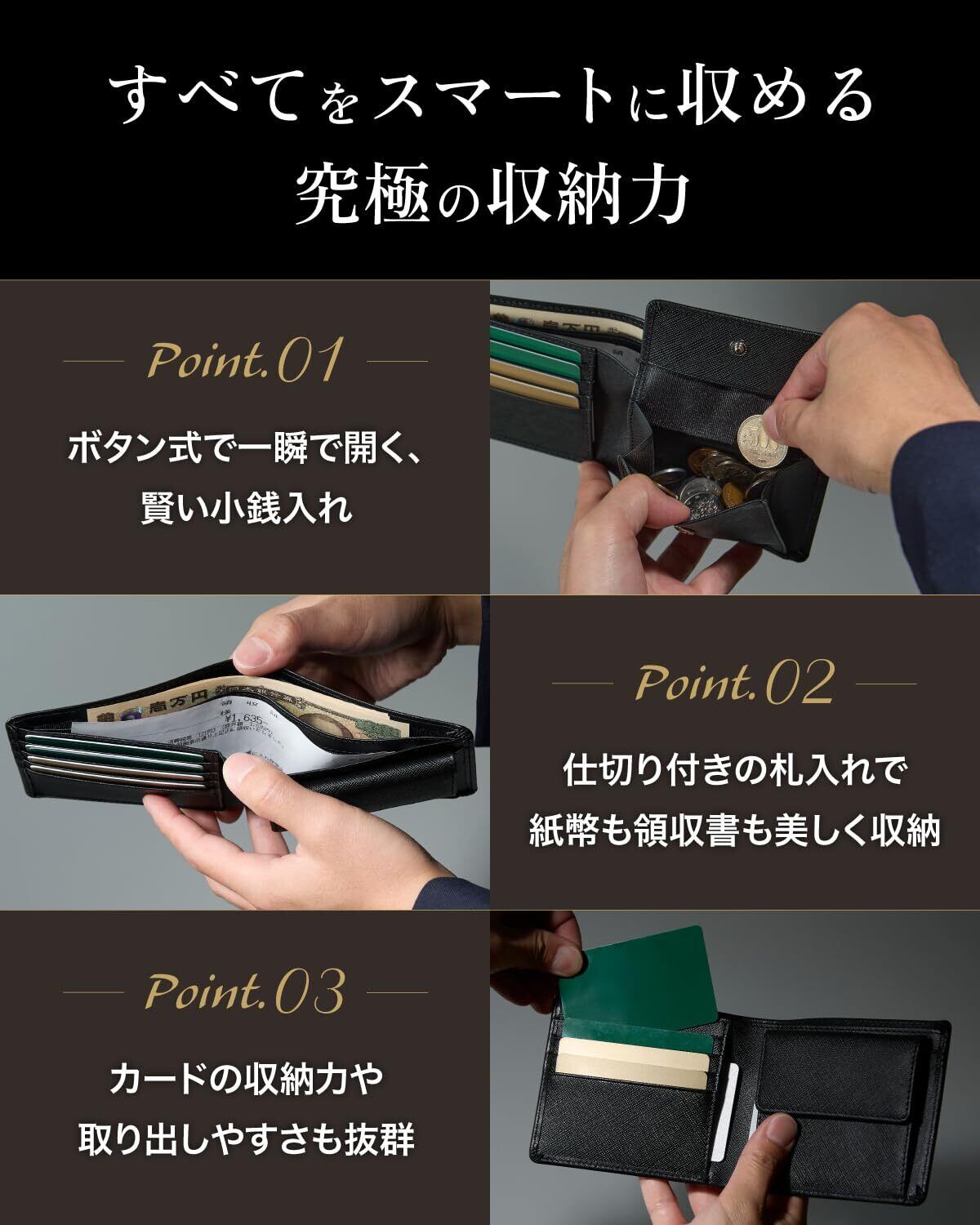 すべてをスマートに収める
究極の収納力

Point.01

ボタン式で一瞬で開く、
賢い小銭入れ

Point.02

仕切り付きの札入れで
紙幣も領収書も美しく収納

Point.03

カードの収納力や
取り出しやすさも抜群