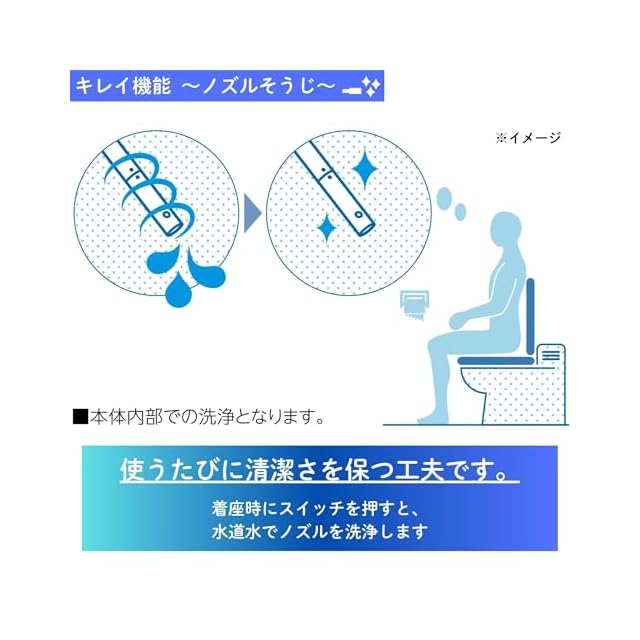 キレイ機能 ～ノズルそうじ～

※イメージ

■本体内部での洗浄となります。

使うたびに清潔さを保つ工夫です。

着座時にスイッチを押すと、
水道水でノズルを洗浄します