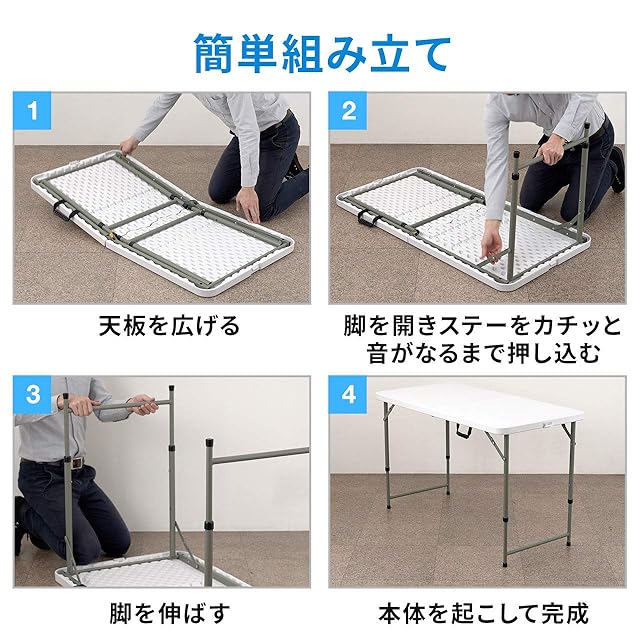 簡単組み立て

1

天板を広げる

2

脚を開きステーをカチッと音がなるまで押し込む

3

脚を伸ばす

4

本体を起こして完成