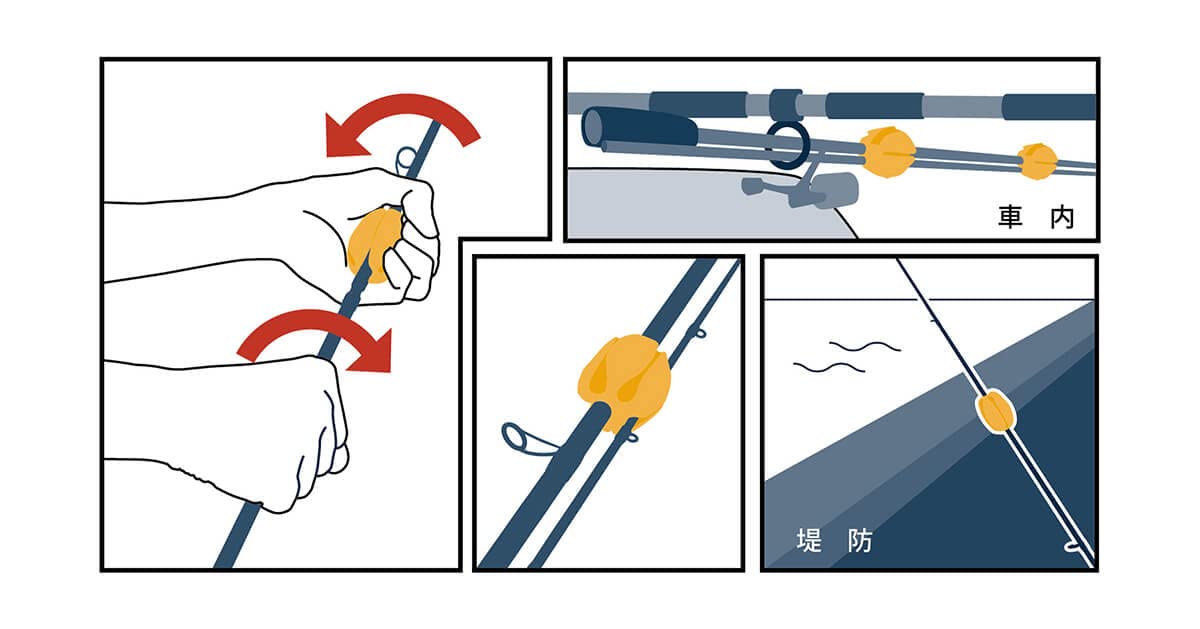 車 内

堤 防