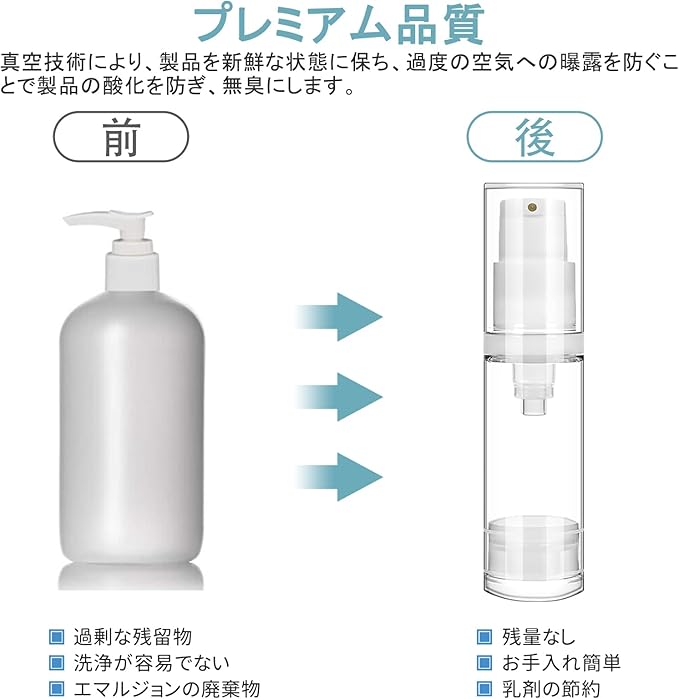 プレミアム品質

真空技術により、製品を新鮮な状態に保ち、過度の空気への曝露を防ぐことで製品の酸化を防ぎ、無臭にします。

前

後

■ 過剰な残留物
■ 洗浄が容易でない
■ エマルジョンの廃棄物

■ 残量なし
■ お手入れ簡単
■ 乳剤の節約