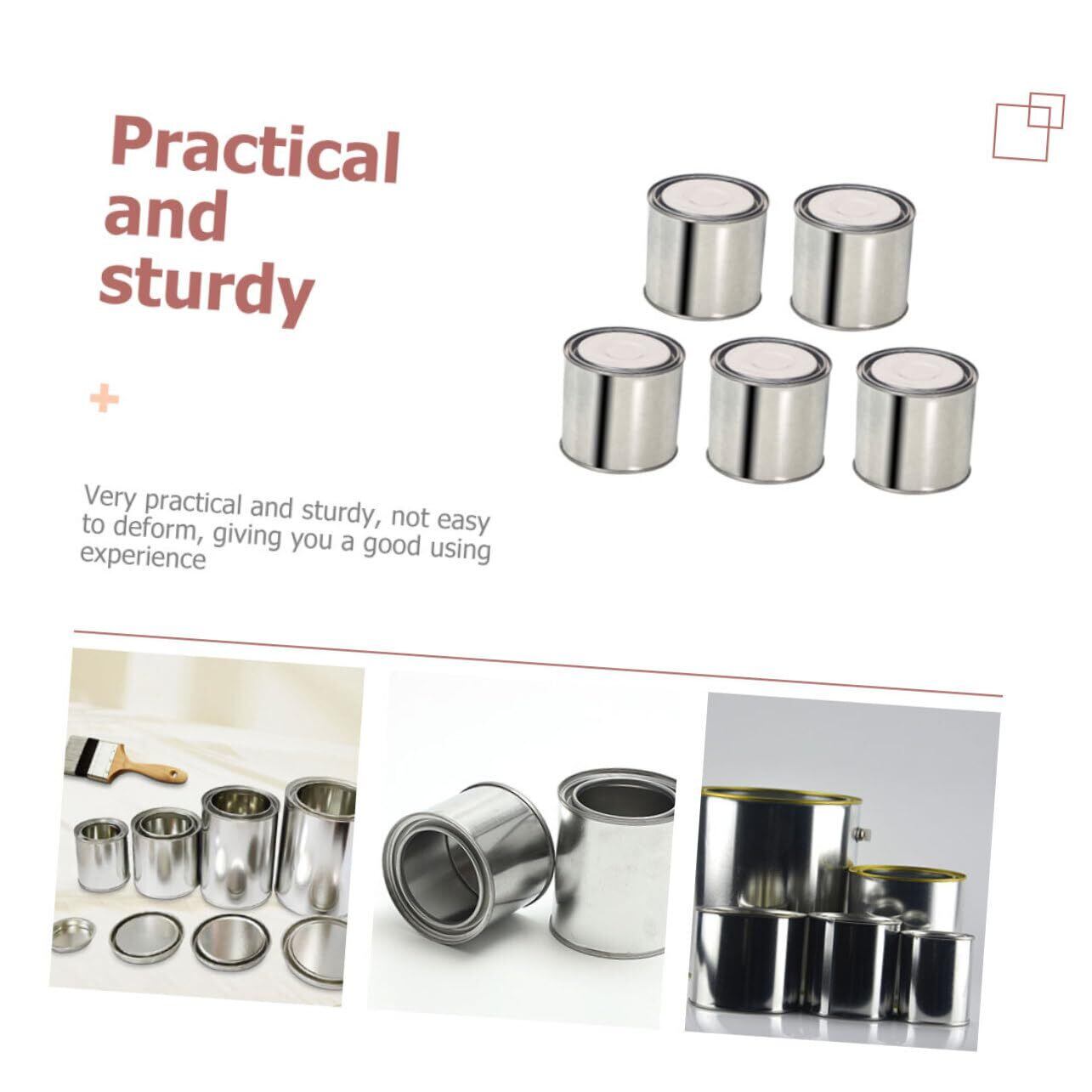 Practical and sturdy

+

Very practical and sturdy, not easy to deform, giving you a good using experience