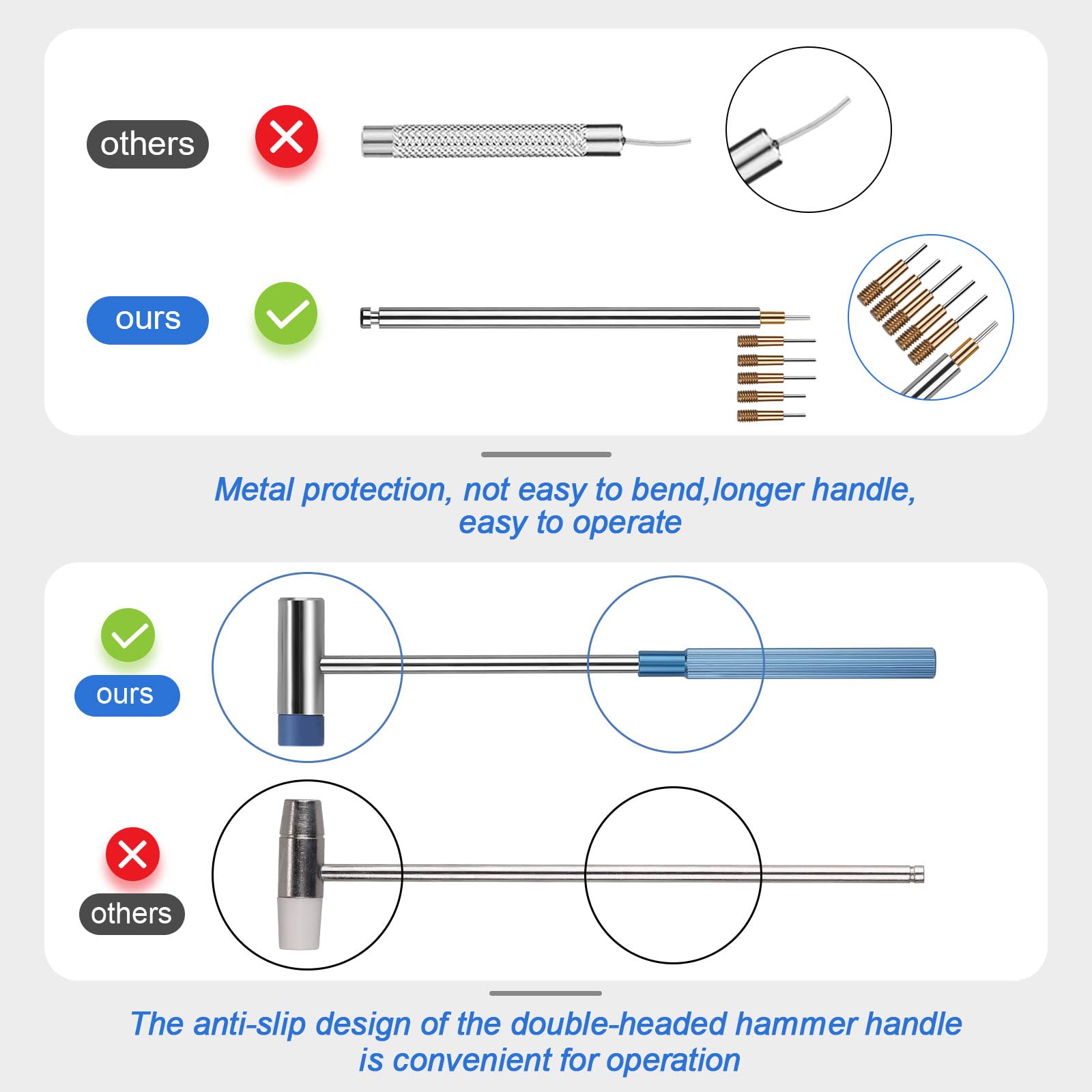 others

ours

Metal protection, not easy to bend,longer handle, easy to operate

ours

others

The anti-slip design of the double-headed hammer handle is convenient for operation