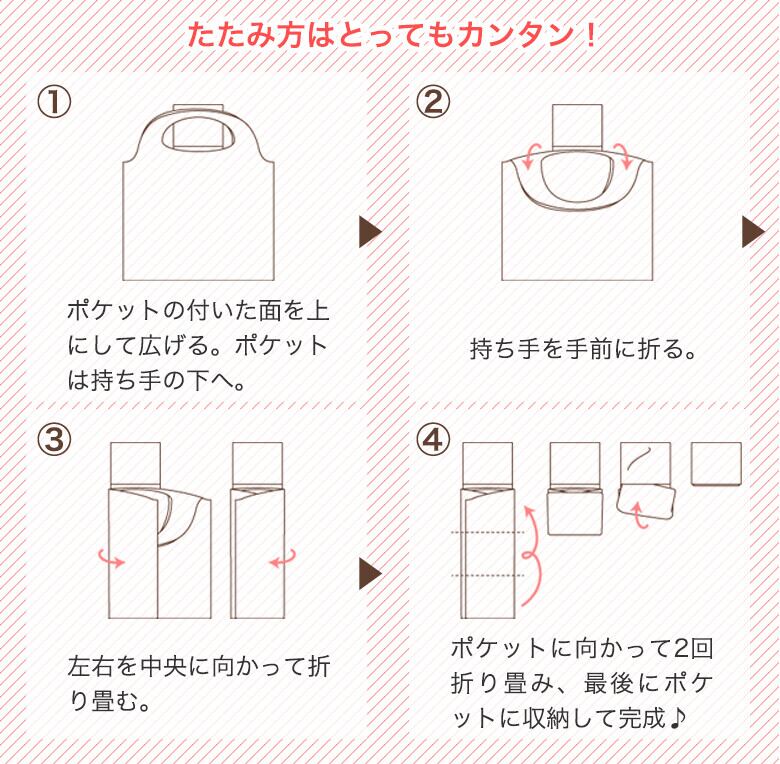 たたみ方はとってもカンタン！

①

ポケットの付いた面を上にして広げる。ポケットは持ち手の下へ。

②

持ち手を手前に折る。

③

左右を中央に向かって折り畳む。

④

ポケットに向かって2回折り畳み、最後にポケットに収納して完成♪